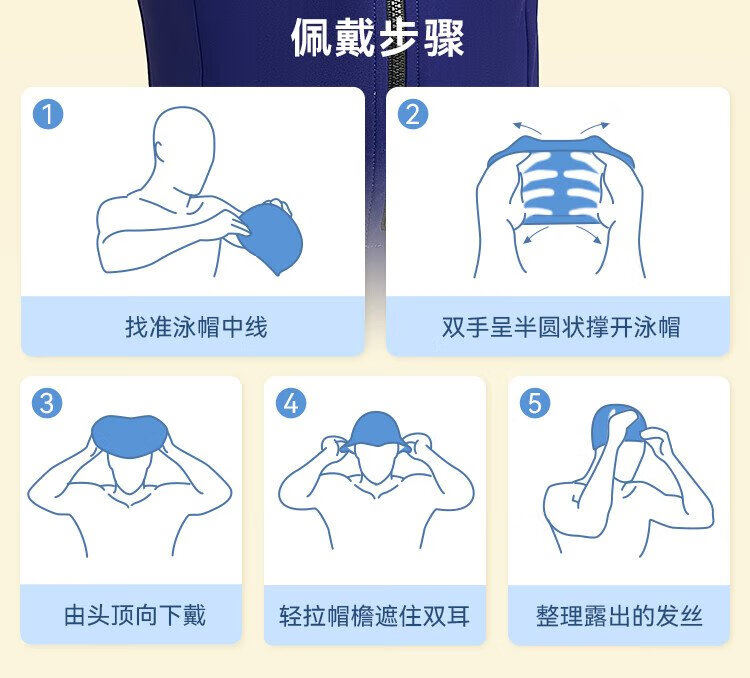 佩戴步骤

1
找准泳帽中线

2
双手呈半圆状撑开泳帽

3
由头顶向下戴

4
轻拉帽檐遮住双耳

5
整理露出的发丝