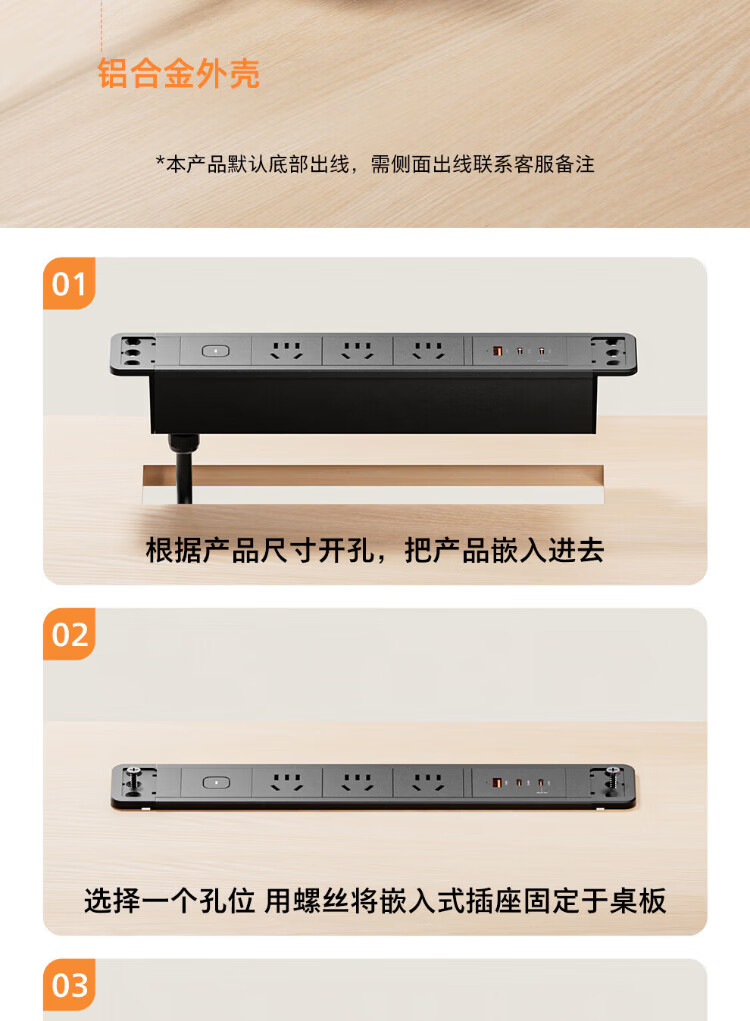 铝合金外壳

*本产品默认底部出线，需侧面出线联系客服备注

01

根据产品尺寸开孔，把产品嵌入进去

02

选择一个孔位 用螺丝将嵌入式插座固定于桌板

03