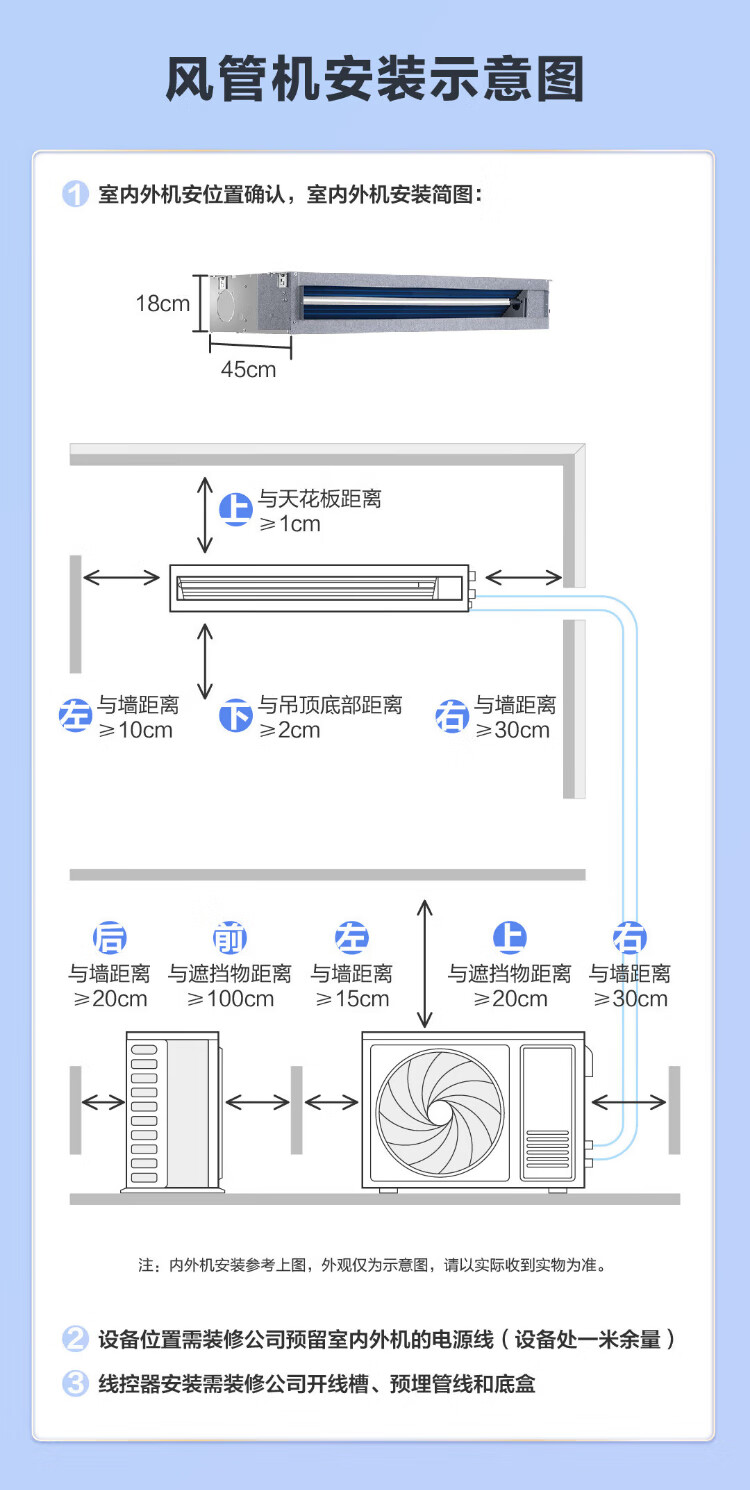 风管机安装示意图

1 室内外机安位置确认，室内外机安装简图：

18cm
45cm

上 与天花板距离 ≥1cm

左 与墙距离 ≥10cm
下 与吊顶底部距离 ≥2cm
右 与墙距离 ≥30cm

后 与墙距离 ≥20cm
前 与遮挡物距离 ≥100cm
左 与墙距离 ≥15cm
上 与遮挡物距离 ≥20cm
右 与墙距离 ≥30cm

注：内外机安装参考上图，外观仅为示意图，请以实际收到实物为准。

2 设备位置需装修公司预留室内外机的电源线（设备处一米余量）

3 线控器安装需装修公司开线槽、预埋管线和底盒