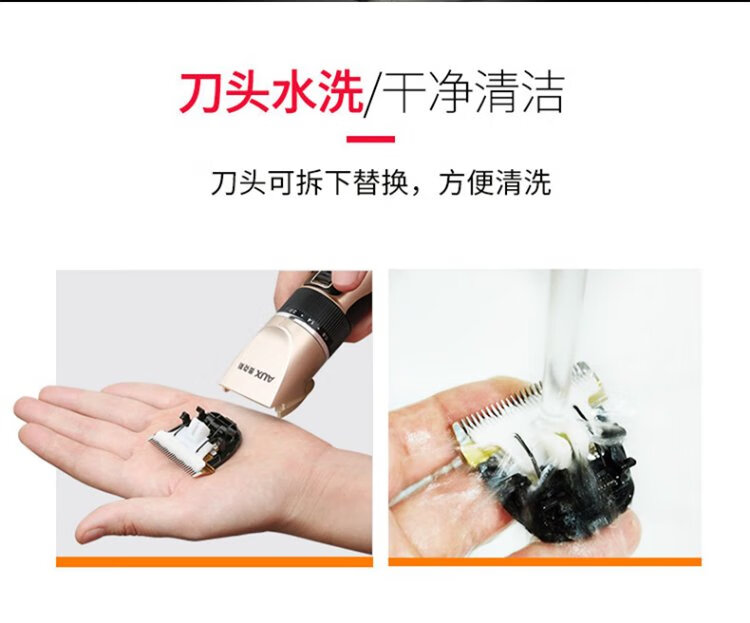 刀头水洗/干净清洁

刀头可拆下替换，方便清洗

AUX 奥克斯