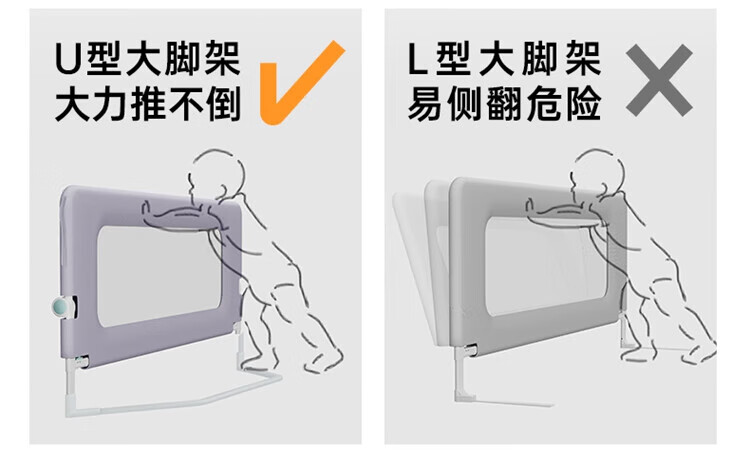 U型大脚架
大力推不倒

L型大脚架
易侧翻危险