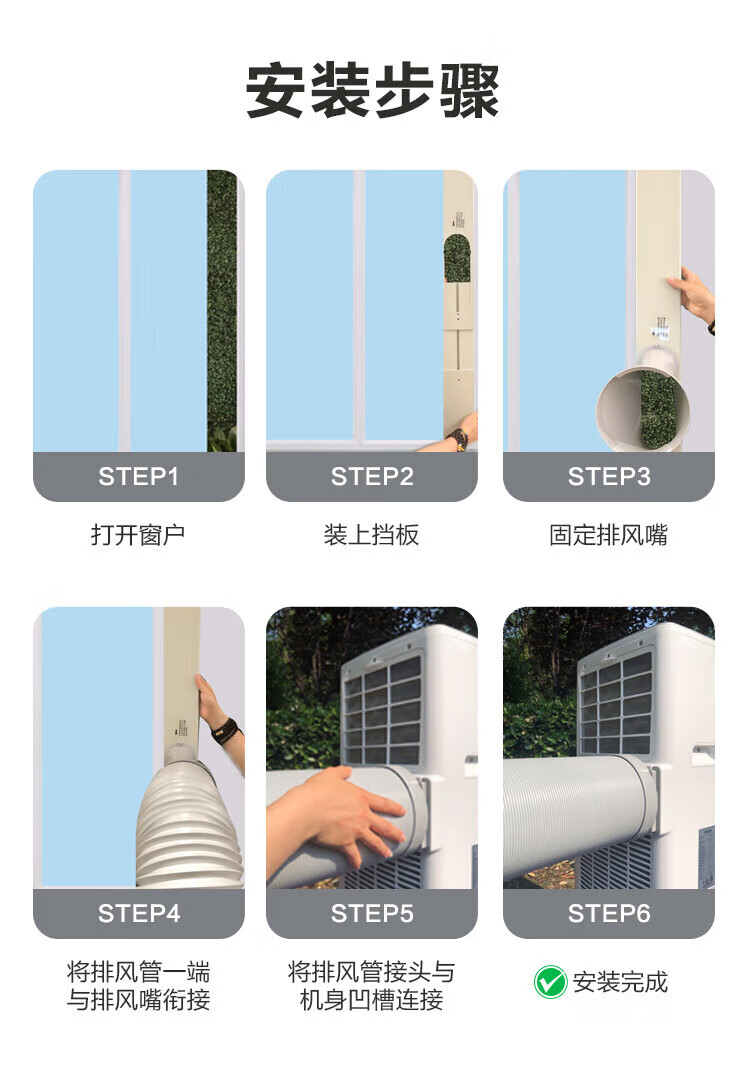 安装步骤

STEP1
打开窗户

STEP2
装上挡板

STEP3
固定排风嘴

STEP4
将排风管一端与排风嘴衔接

STEP5
将排风管接头与机身凹槽连接

STEP6
安装完成