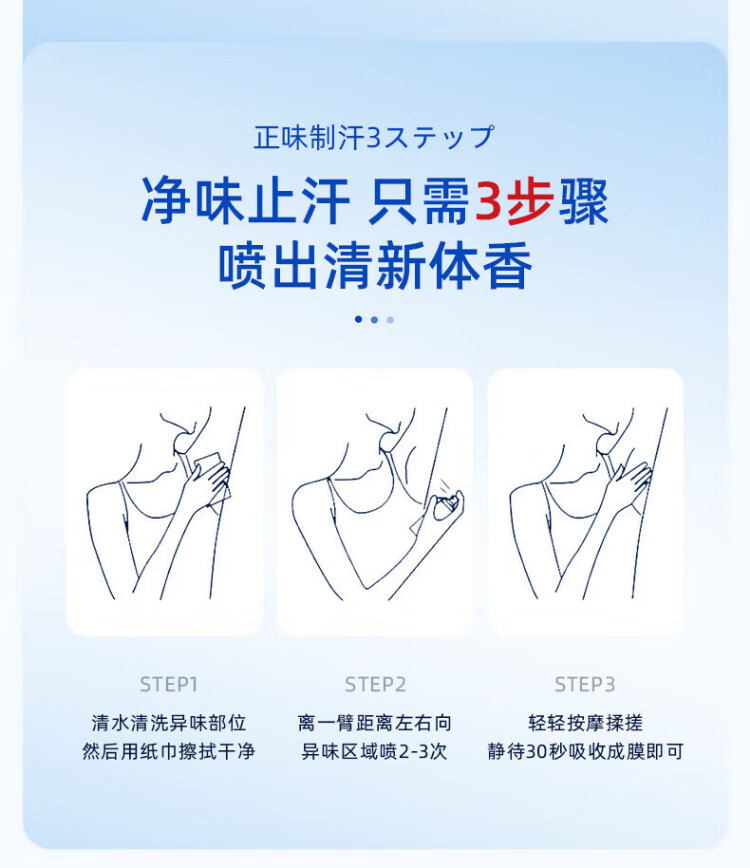 正味制汗3ステップ

净味止汗 只需3步骤
喷出清新体香

STEP1
清水清洗异味部位
然后用纸巾擦拭干净

STEP2
离一臂距离左右向
异味区域喷2-3次

STEP3
轻轻按摩揉搓
静待30秒吸收成膜即可