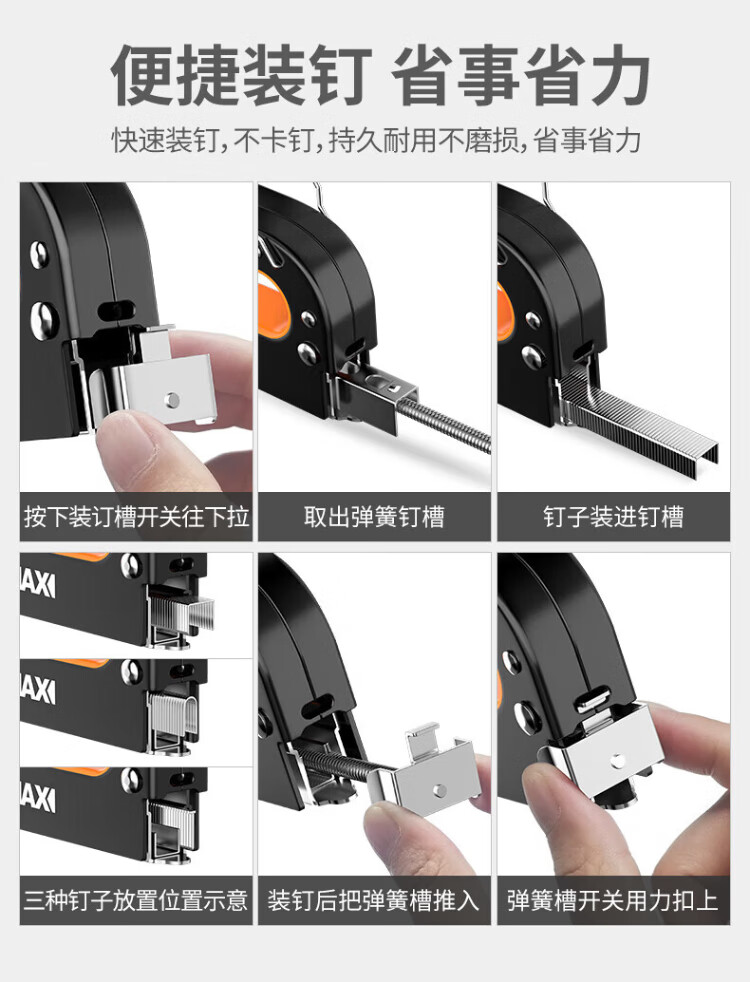 便捷装钉 省事省力

快速装钉，不卡钉，持久耐用不磨损，省事省力

按下装订槽开关往下拉

取出弹簧钉槽

钉子装进钉槽

AXI

AXI

AXI

三种钉子放置位置示意

装钉后把弹簧槽推入

弹簧槽开关用力扣上