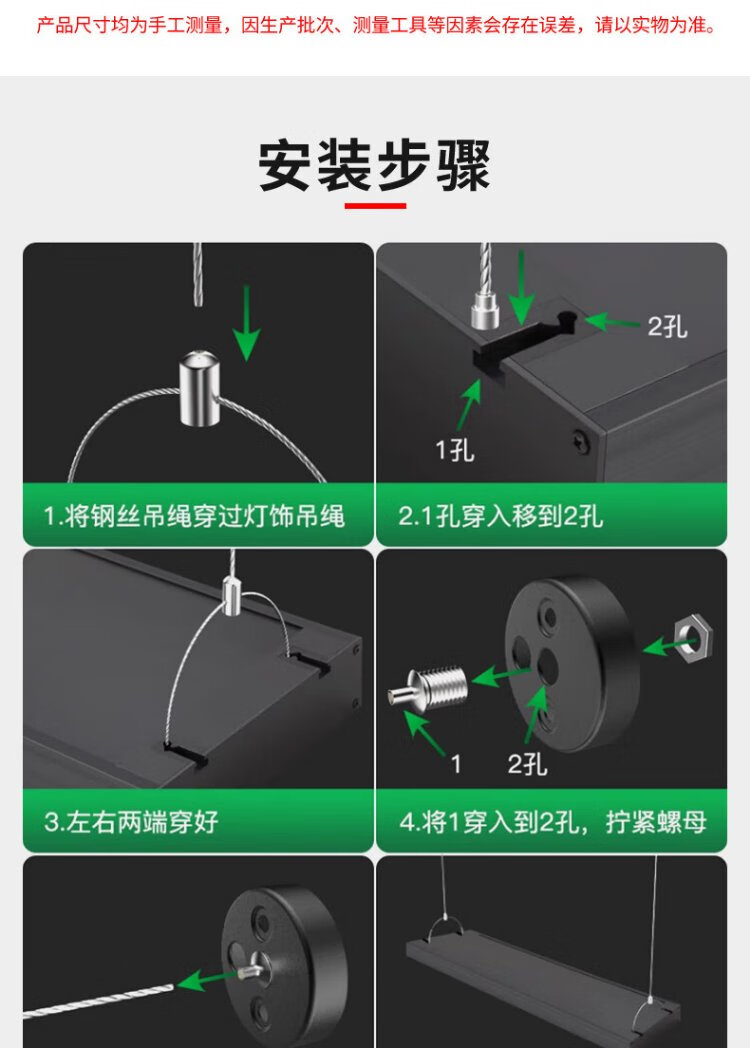 产品尺寸均为手工测量，因生产批次、测量工具等因素会存在误差，请以实物为准。

安装步骤

1.将钢丝吊绳穿过灯饰吊绳

2孔

1孔

2.1孔穿入移到2孔

3.左右两端穿好

1

2孔

4.将1穿入到2孔，拧紧螺母