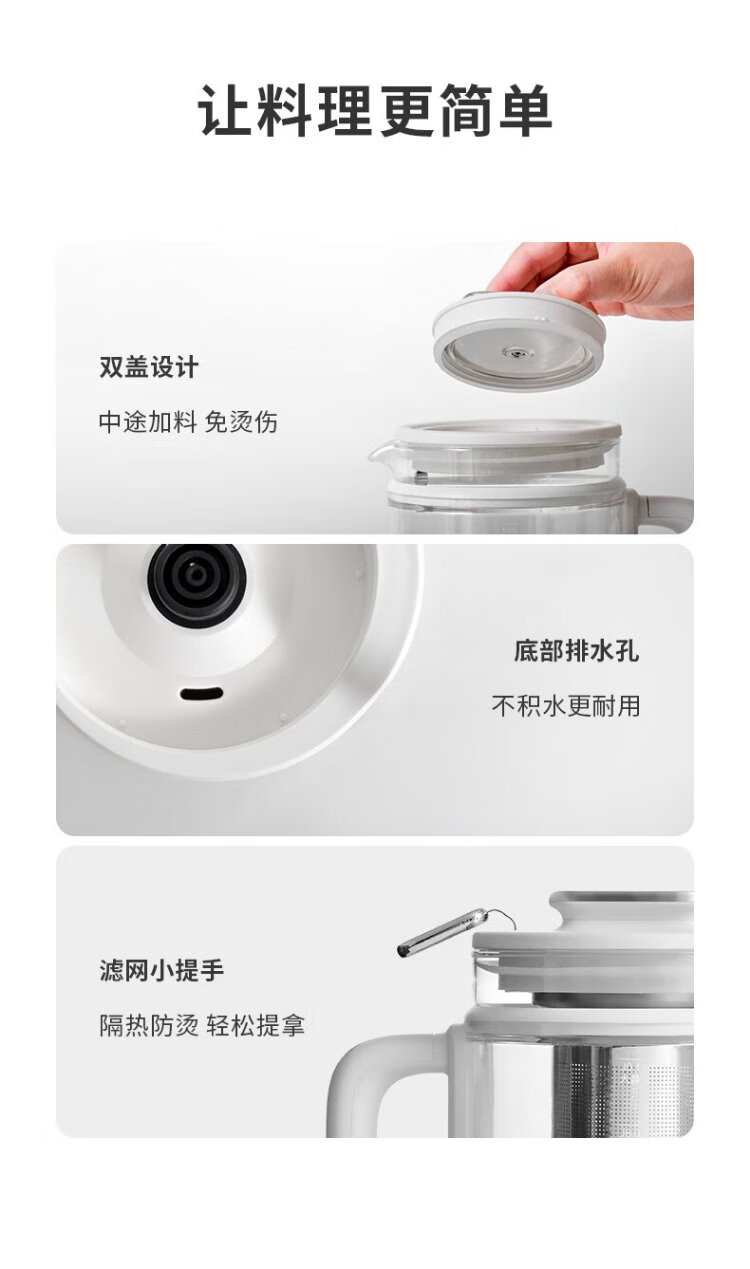 让料理更简单

双盖设计

中途加料 免烫伤

底部排水孔

不积水更耐用

滤网小提手

隔热防烫 轻松提拿