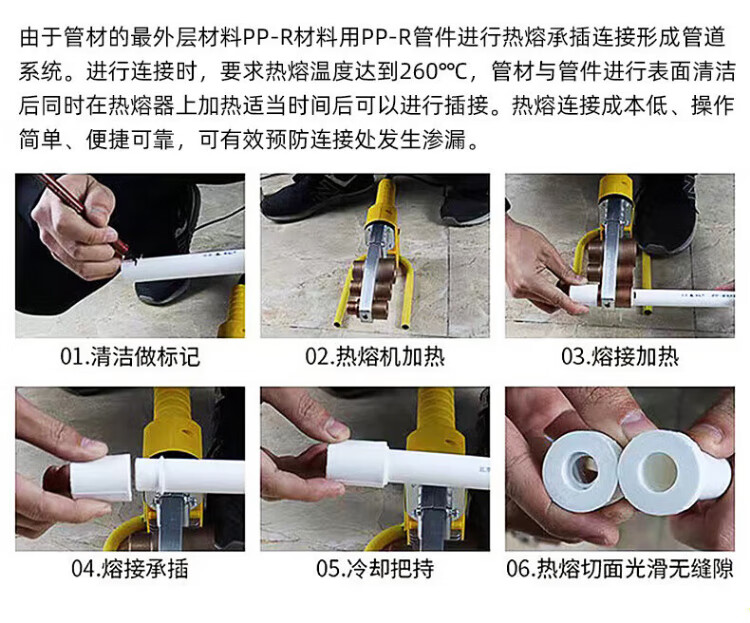 由于管材的最外层材料PP-R材料用PP-R管件进行热熔承插连接形成管道系统。进行连接时，要求热熔温度达到260℃，管材与管件进行表面清洁后同时在热熔器上加热适当时间后可以进行插接。热熔连接成本低、操作简单、便捷可靠，可有效预防连接处发生渗漏。

01.清洁做标记

02.热熔机加热

03.熔接加热

04.熔接承插

05.冷却把持

06.热熔切面光滑无缝隙