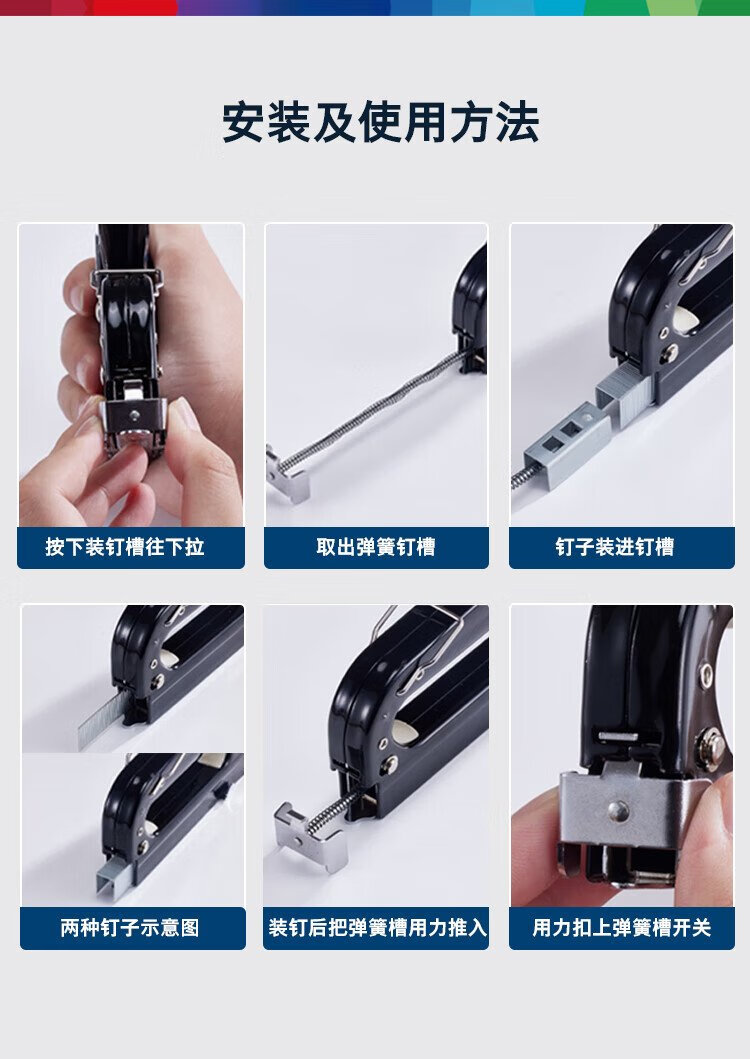 安装及使用方法

按下装钉槽往下拉

取出弹簧钉槽

钉子装进钉槽

两种钉子示意图

装钉后把弹簧槽用力推入

用力扣上弹簧槽开关