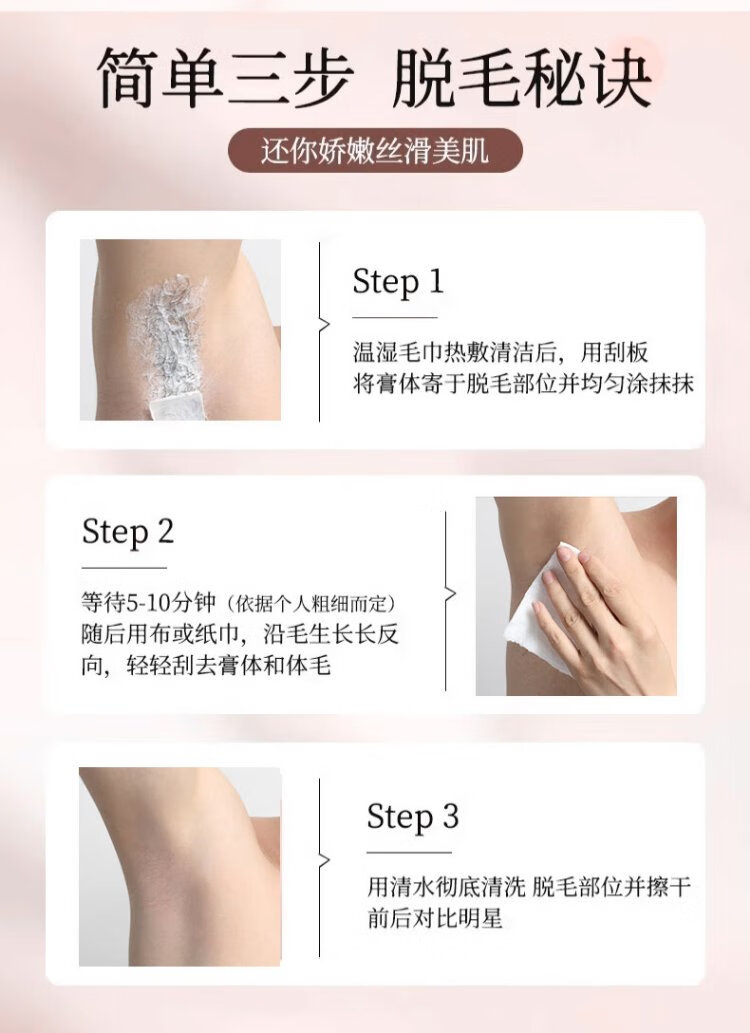 简单三步 脱毛秘诀

还你娇嫩丝滑美肌

Step 1

温湿毛巾热敷清洁后，用刮板将膏体寄于脱毛部位并均匀涂抹抹

Step 2

等待5-10分钟（依据个人粗细而定）随后用布或纸巾，沿毛生长长反向，轻轻刮去膏体和体毛

Step 3

用清水彻底清洗 脱毛部位并擦干前后对比明星