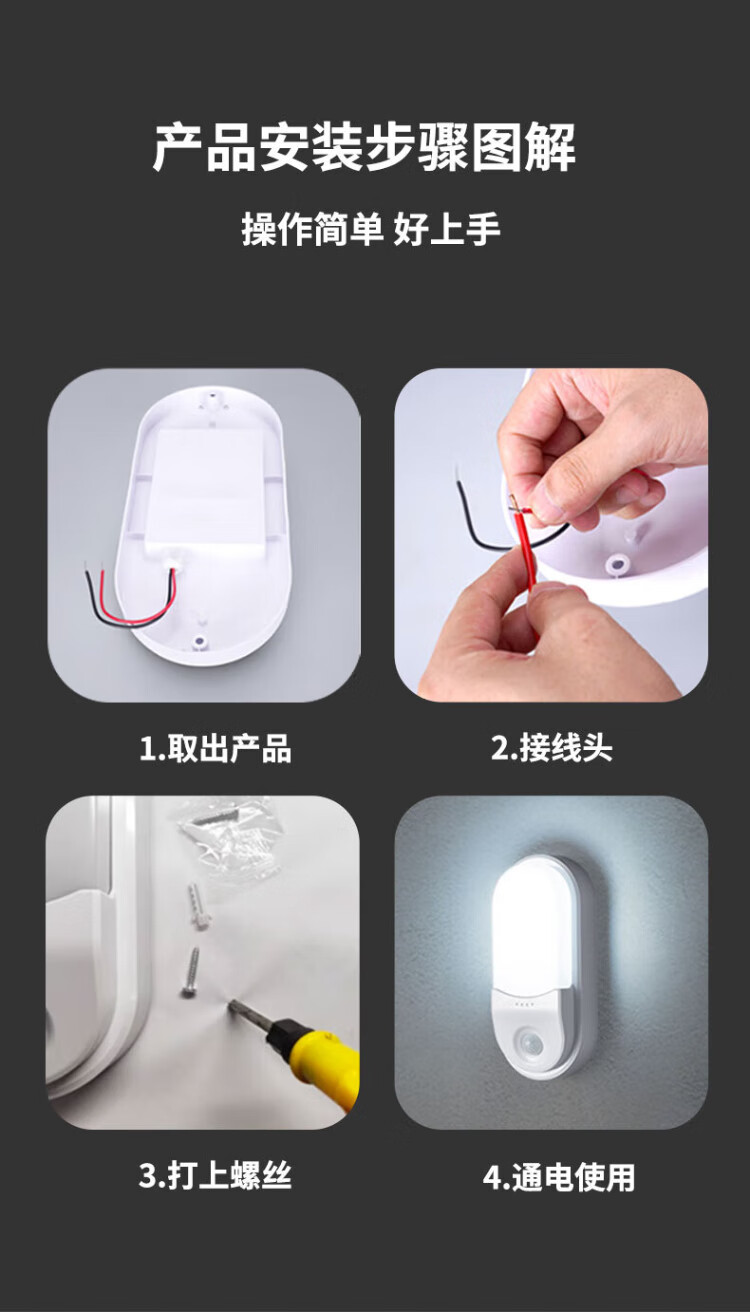 产品安装步骤图解

操作简单 好上手

1.取出产品

2.接线头

3.打上螺丝

4.通电使用