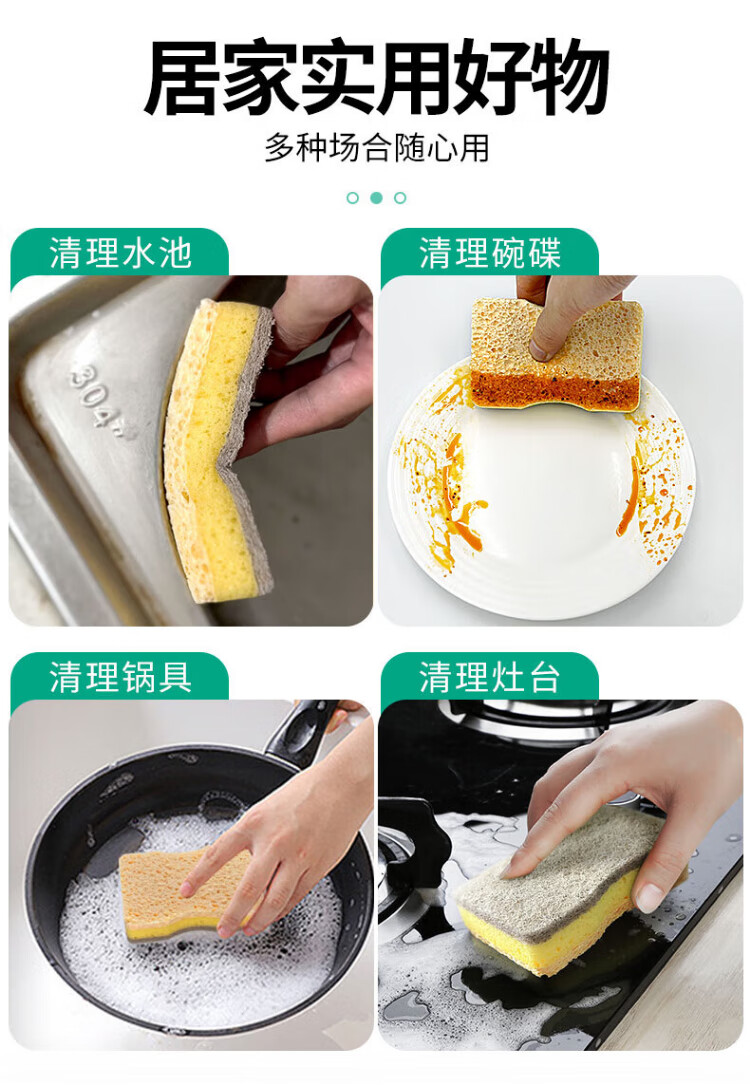 居家实用好物

多种场合随心用

清理水池

304

清理碗碟

清理锅具

清理灶台