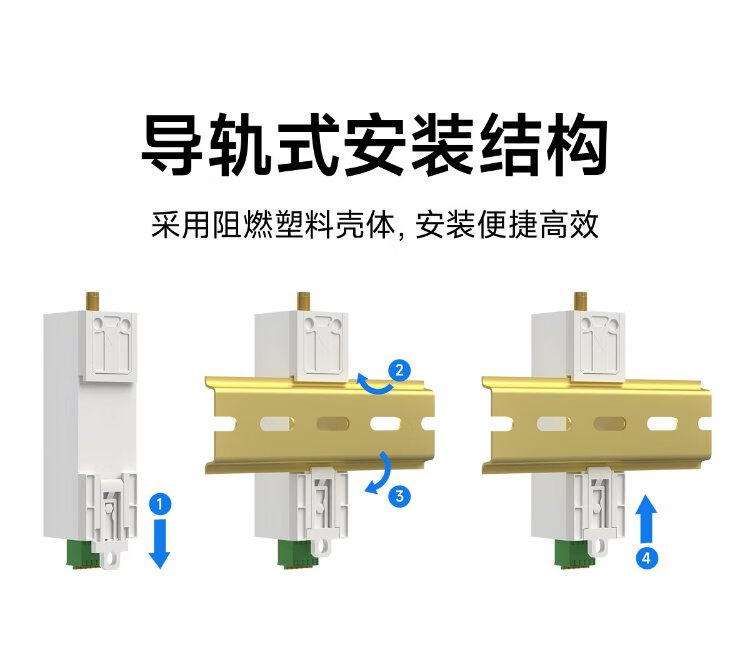 导轨式安装结构

采用阻燃塑料壳体, 安装便捷高效

1

2

3

4