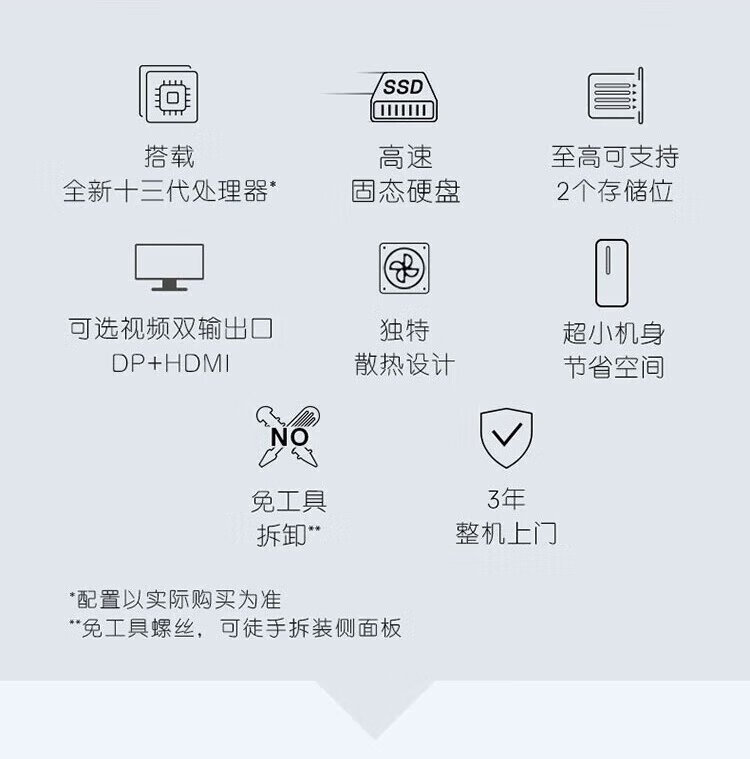 SSD

搭载
全新十三代处理器*

高速
固态硬盘

至高可支持
2个存储位

可选视频双输出口
DP+HDMI

独特
散热设计

超小机身
节省空间

NO

免工具
拆卸**

3年
整机上门

*配置以实际购买为准
**免工具螺丝，可徒手拆装侧面板