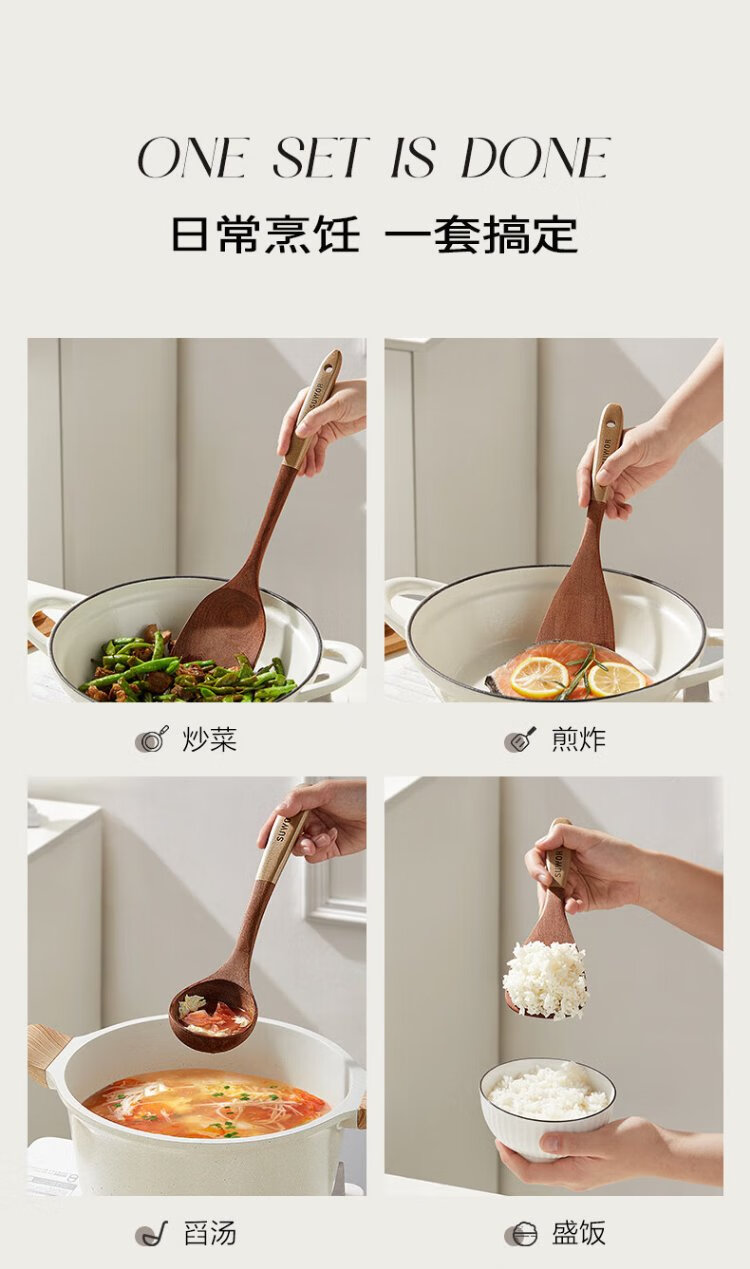 ONE SET IS DONE

日常烹饪 一套搞定

炒菜

煎炸

舀汤

盛饭