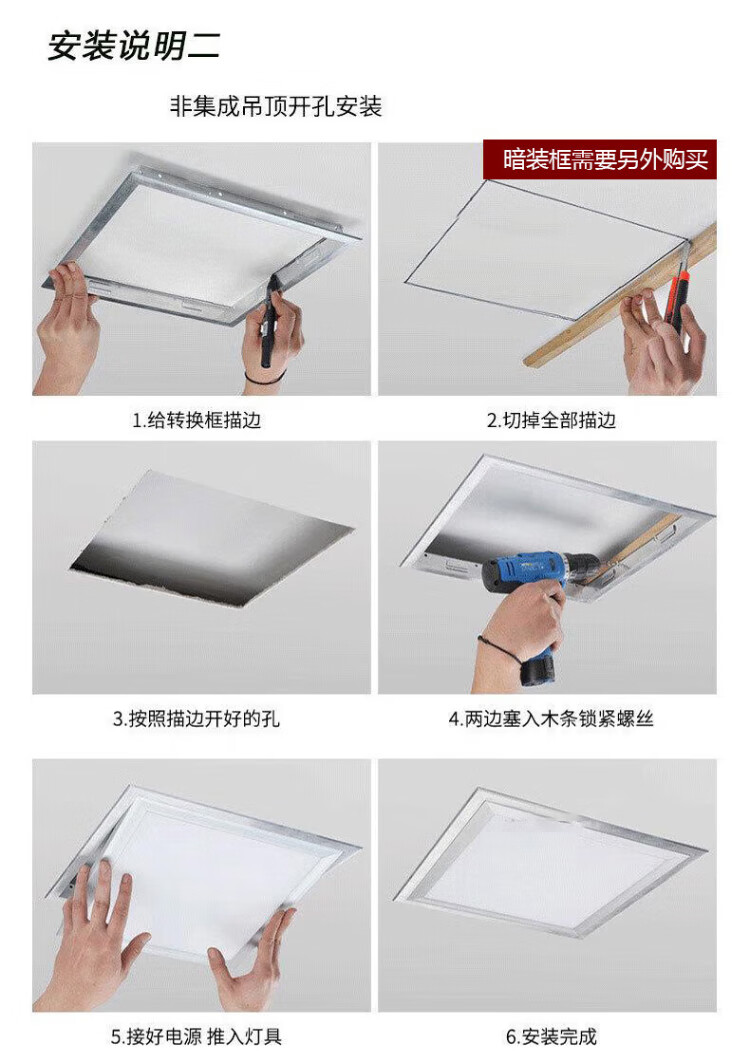 安装说明二

非集成吊顶开孔安装

暗装框需要另外购买

1.给转换框描边

2.切掉全部描边

3.按照描边开好的孔

4.两边塞入木条锁紧螺丝

5.接好电源 推入灯具

6.安装完成