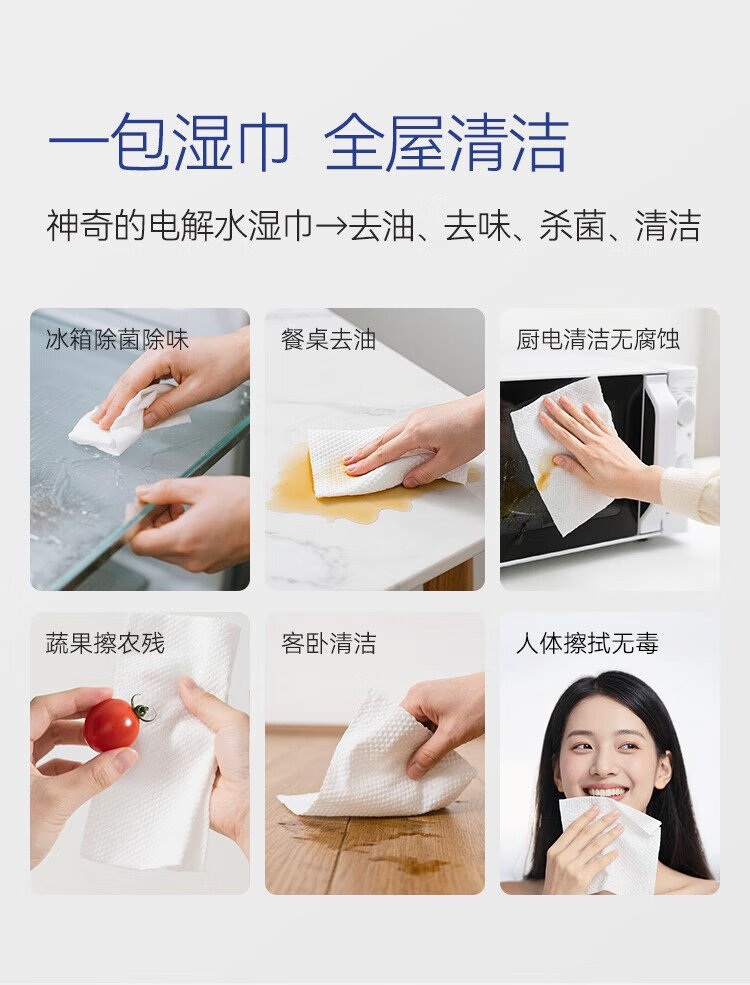 一包湿巾 全屋清洁

神奇的电解水湿巾→去油、去味、杀菌、清洁

冰箱除菌除味

餐桌去油

厨电清洁无腐蚀

蔬果擦农残

客卧清洁

人体擦拭无毒