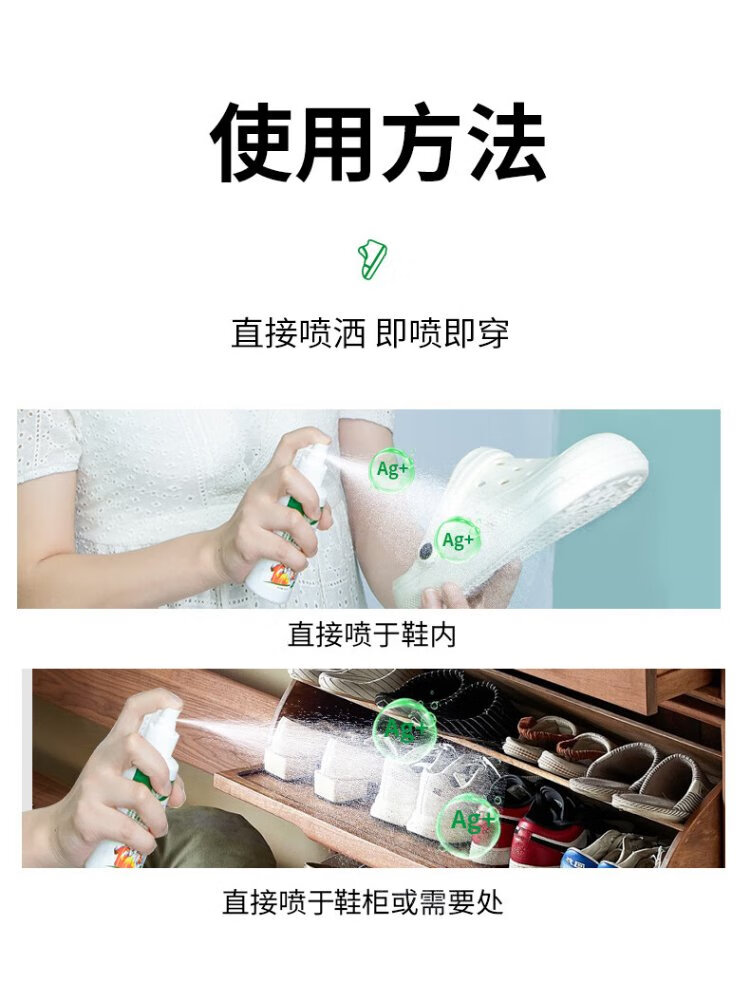 使用方法

直接喷洒 即喷即穿

Ag+

Ag+

直接喷于鞋内

Ag+

Ag+

直接喷于鞋柜或需要处