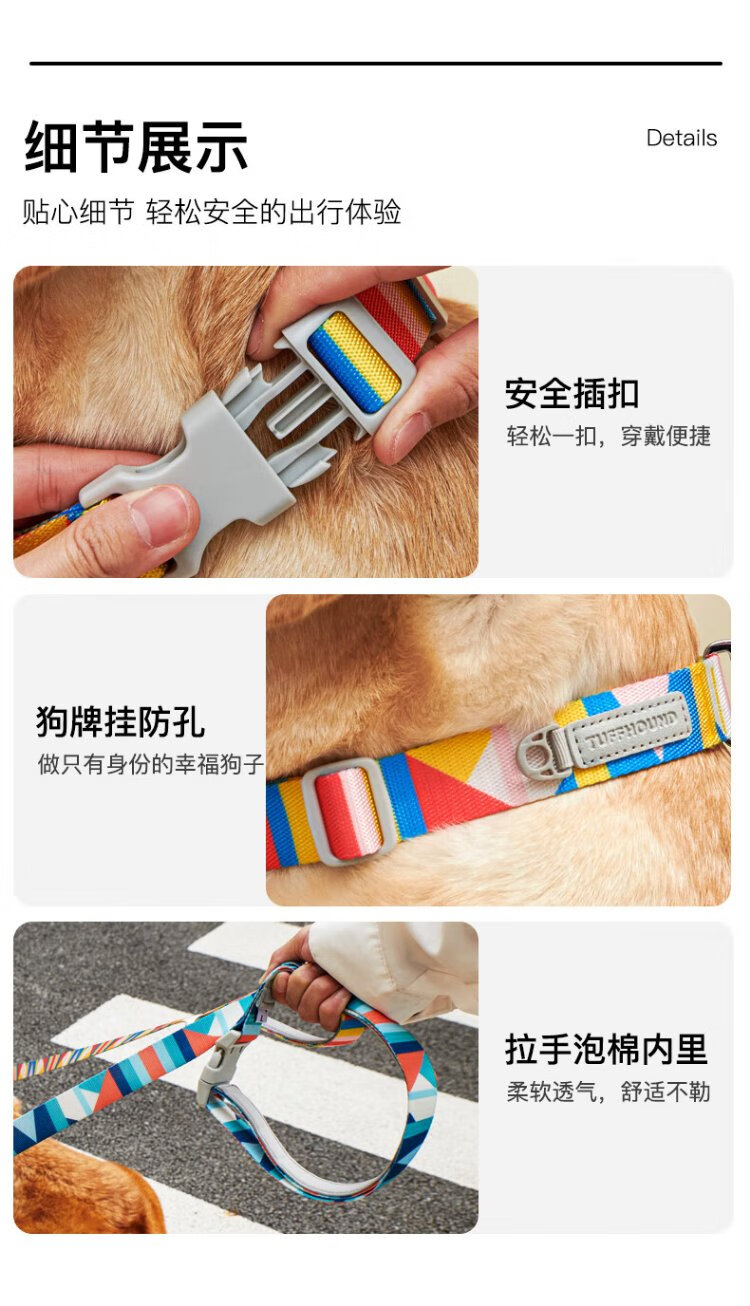 细节展示

Details

贴心细节 轻松安全的出行体验

安全插扣

轻松一扣，穿戴便捷

狗牌挂防孔

做只有身份的幸福狗子

TUFFHOUND

拉手泡棉内里

柔软透气，舒适不勒