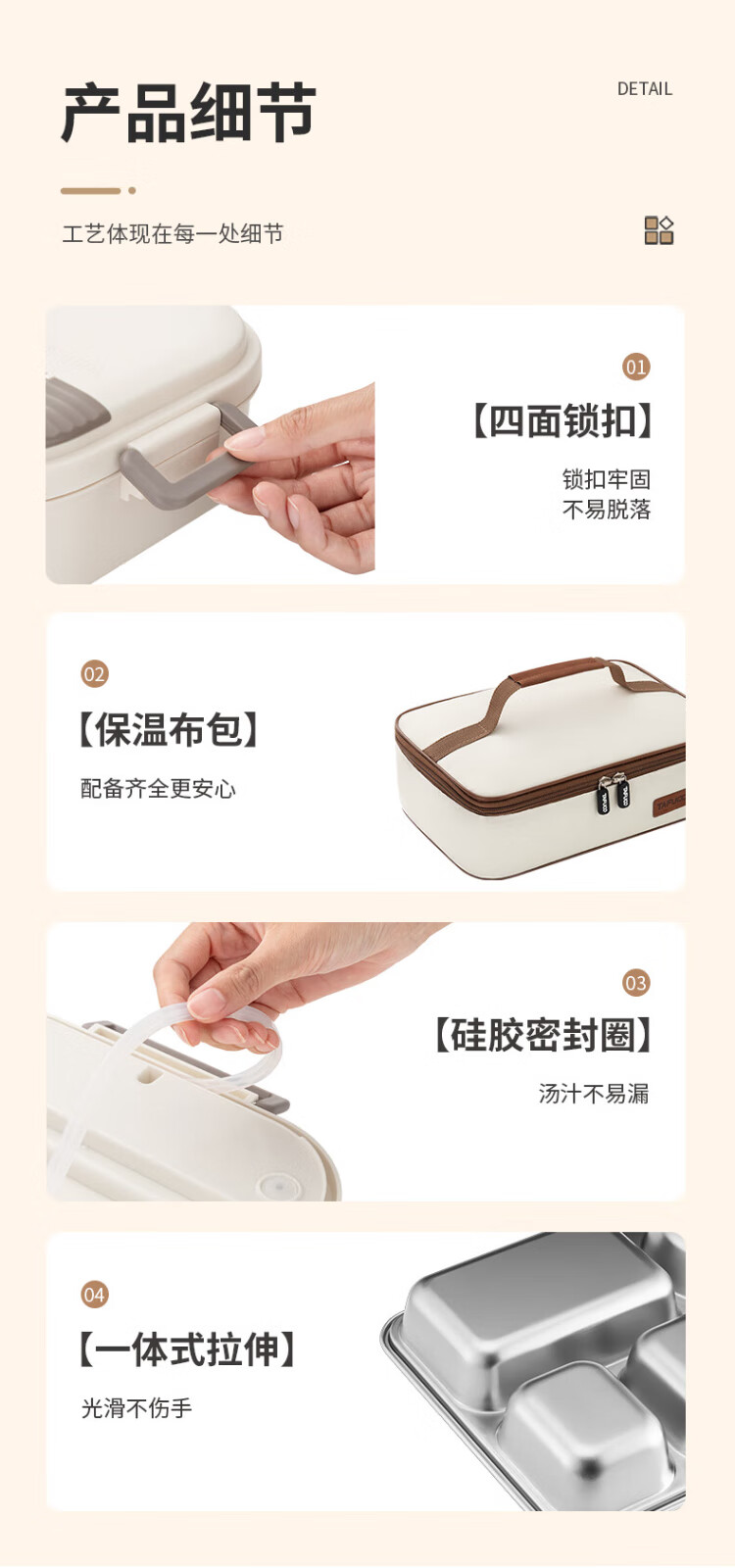 产品细节

DETAIL

工艺体现在每一处细节

01

【四面锁扣】

锁扣牢固
不易脱落

02

【保温布包】

配备齐全更安心

03

【硅胶密封圈】

汤汁不易漏

04

【一体式拉伸】

光滑不伤手