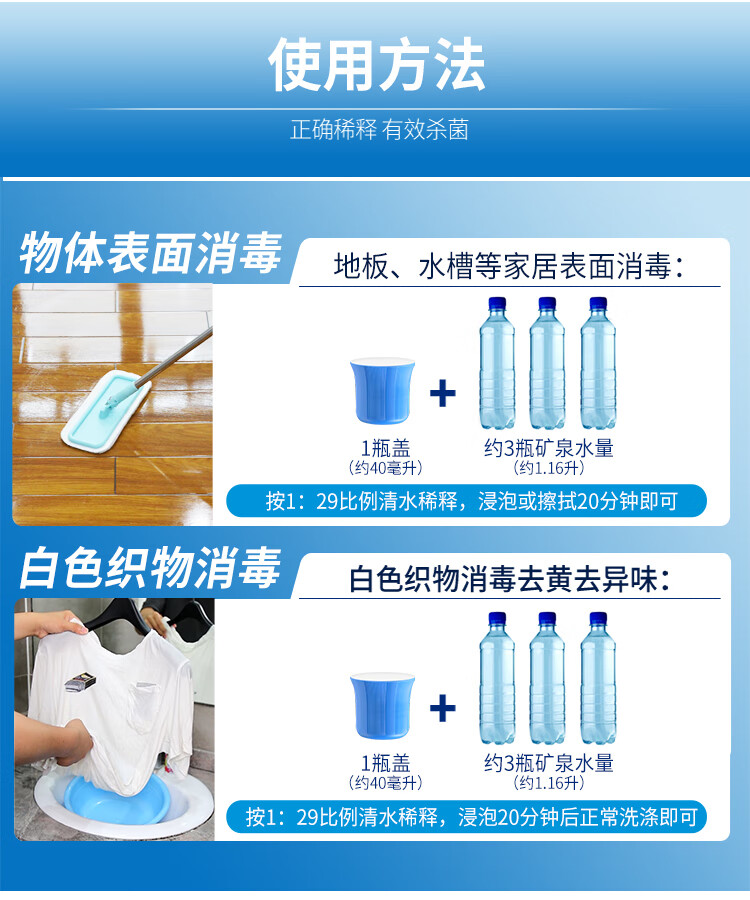 使用方法

正确稀释 有效杀菌

物体表面消毒

地板、水槽等家居表面消毒：

+

1瓶盖
（约40毫升）

约3瓶矿泉水量
（约1.16升）

按1：29比例清水稀释，浸泡或擦拭20分钟即可

白色织物消毒

白色织物消毒去黄去异味：

+

1瓶盖
（约40毫升）

约3瓶矿泉水量
（约1.16升）

按1：29比例清水稀释，浸泡20分钟后正常洗涤即可