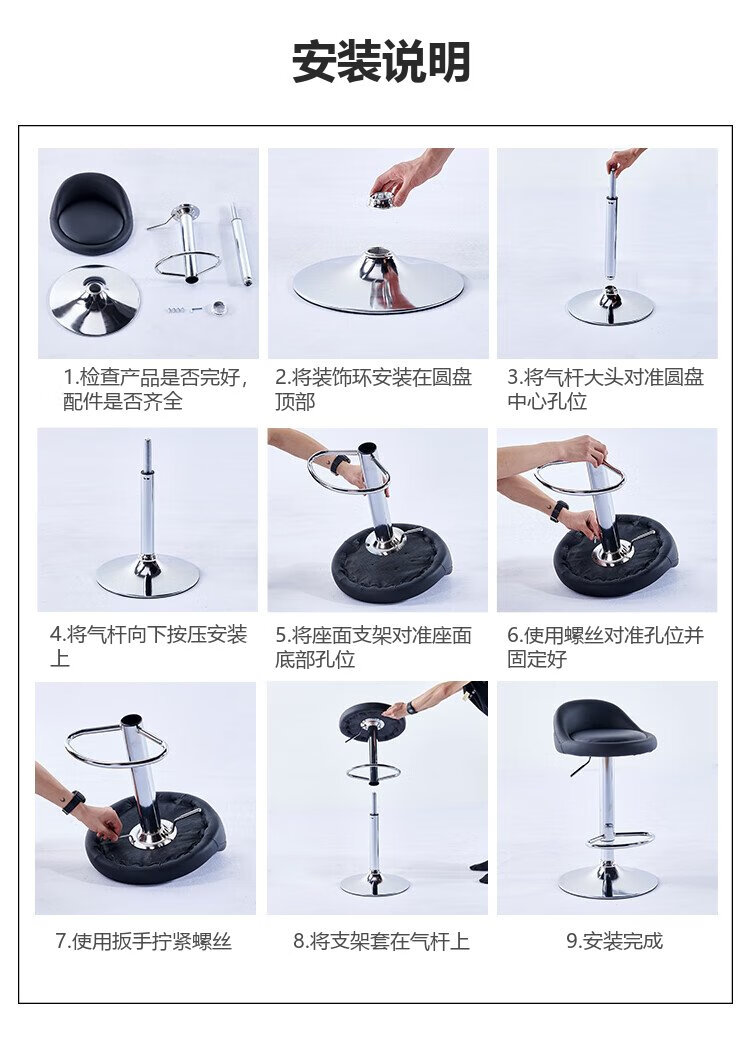 安装说明

1.检查产品是否完好，配件是否齐全

2.将装饰环安装在圆盘顶部

3.将气杆大头对准圆盘中心孔位

4.将气杆向下按压安装上

5.将座面支架对准座面底部孔位

6.使用螺丝对准孔位并固定好

7.使用扳手拧紧螺丝

8.将支架套在气杆上

9.安装完成