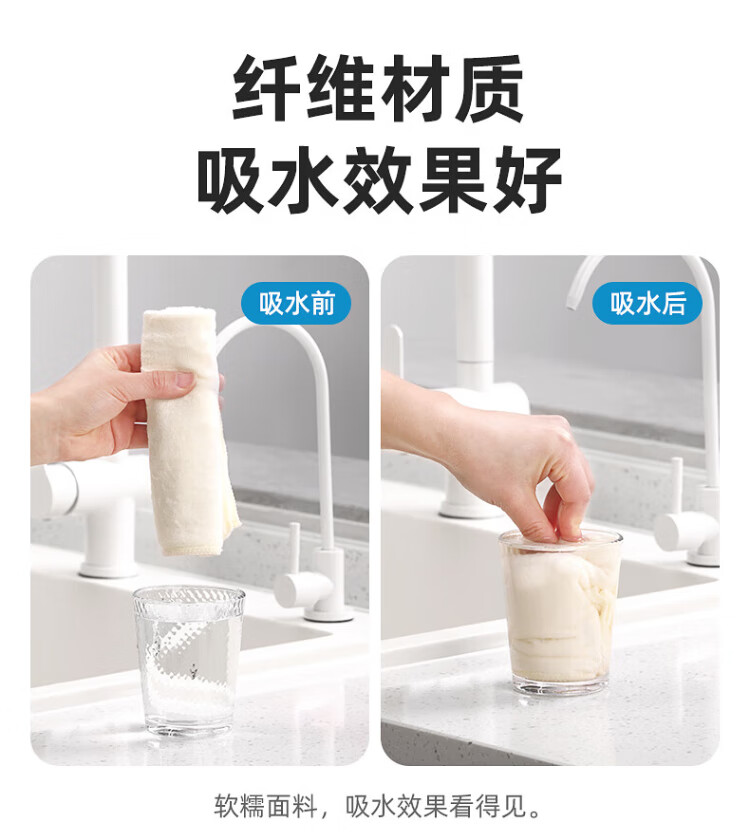 纤维材质
吸水效果好

吸水前

吸水后

软糯面料，吸水效果看得见。