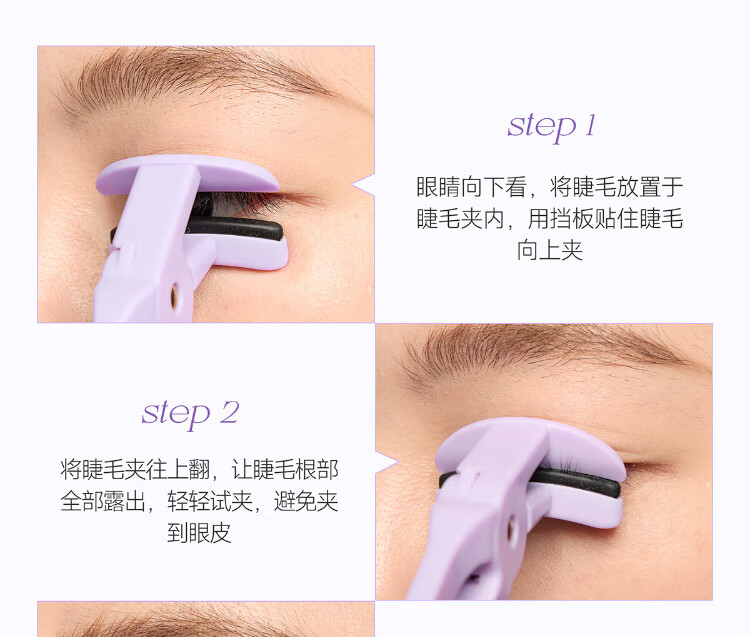 step 1

眼睛向下看，将睫毛放置于睫毛夹内，用挡板贴住睫毛向上夹

step 2

将睫毛夹往上翻，让睫毛根部全部露出，轻轻试夹，避免夹到眼皮