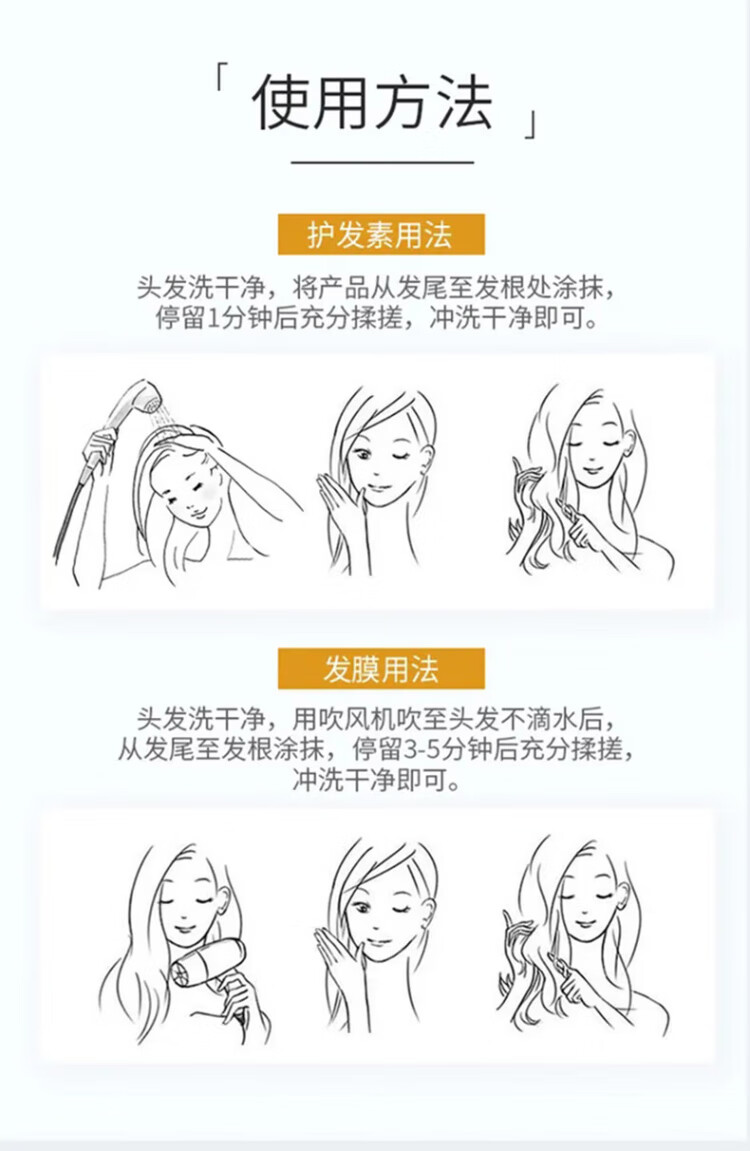 「 使用方法 」

护发素用法

头发洗干净，将产品从发尾至发根处涂抹，停留1分钟后充分揉搓，冲洗干净即可。

发膜用法

头发洗干净，用吹风机吹至头发不滴水后，从发尾至发根涂抹，停留3-5分钟后充分揉搓，冲洗干净即可。