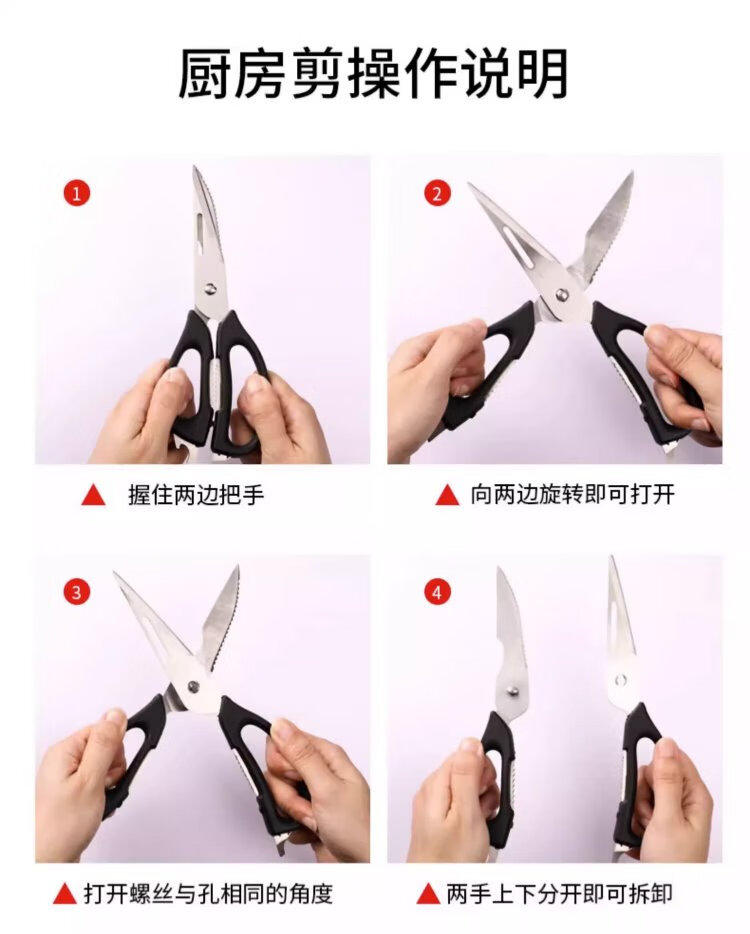 厨房剪操作说明

1

▲ 握住两边把手

2

▲ 向两边旋转即可打开

3

▲ 打开螺丝与孔相同的角度

4

▲ 两手上下分开即可拆卸