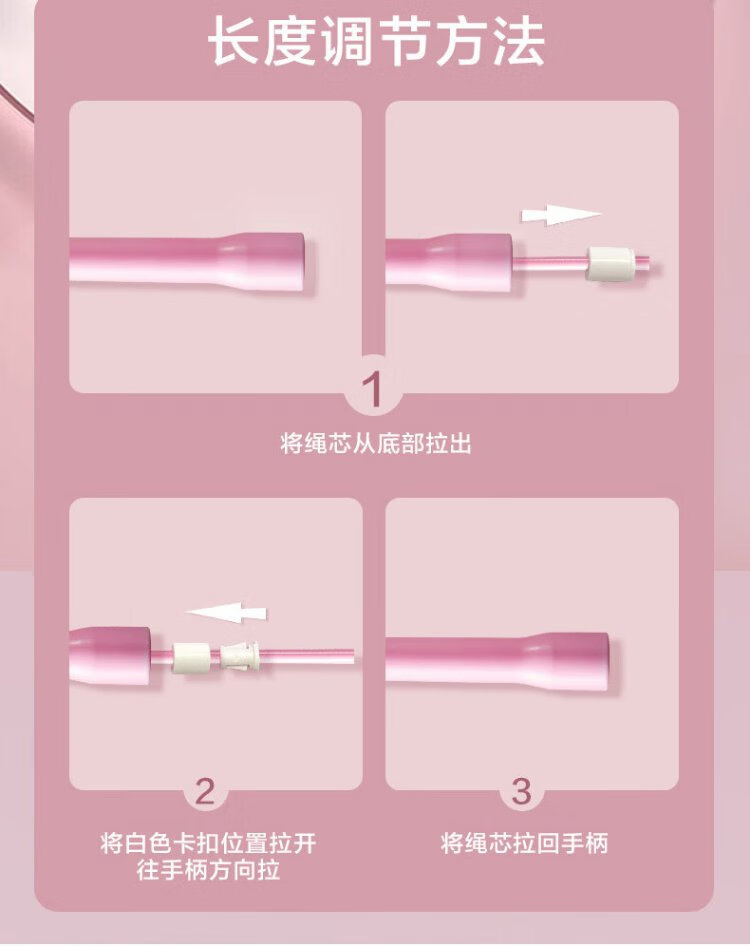 长度调节方法

1

将绳芯从底部拉出

2

将白色卡扣位置拉开
往手柄方向拉

3

将绳芯拉回手柄