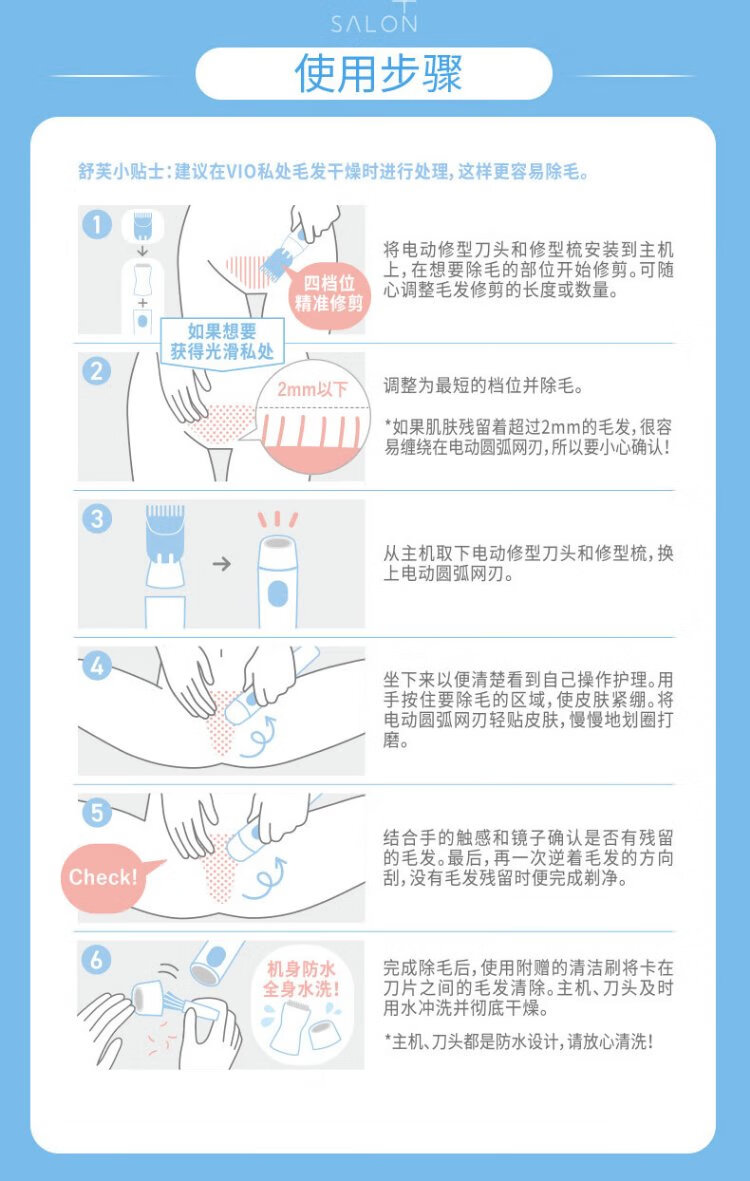 SALON

使用步骤

舒芙小贴士：建议在VIO私处毛发干燥时进行处理，这样更容易除毛。

1

四档位 精准修剪

将电动修型刀头和修型梳安装到主机上，在想要除毛的部位开始修剪。可随心调整毛发修剪的长度或数量。

如果想要 获得光滑私处

2

2mm以下

调整为最短的档位并除毛。

*如果肌肤残留着超过2mm的毛发，很容易缠绕在电动圆弧网刃，所以要小心确认！

3

从主机取下电动修型刀头和修型梳，换上电动圆弧网刃。

4

坐下来以便清楚看到自己操作护理。用手按住要除毛的区域，使皮肤紧绷。将电动圆弧网刃轻贴皮肤，慢慢地划圈打磨。

5

Check!

结合手的触感和镜子确认是否有残留的毛发。最后，再一次逆着毛发的方向刮，没有毛发残留时便完成剃净。

6

机身防水 全身水洗！

完成除毛后，使用附赠的清洁刷将卡在刀片之间的毛发清除。主机、刀头及时用水冲洗并彻底干燥。

*主机、刀头都是防水设计，请放心清洗！