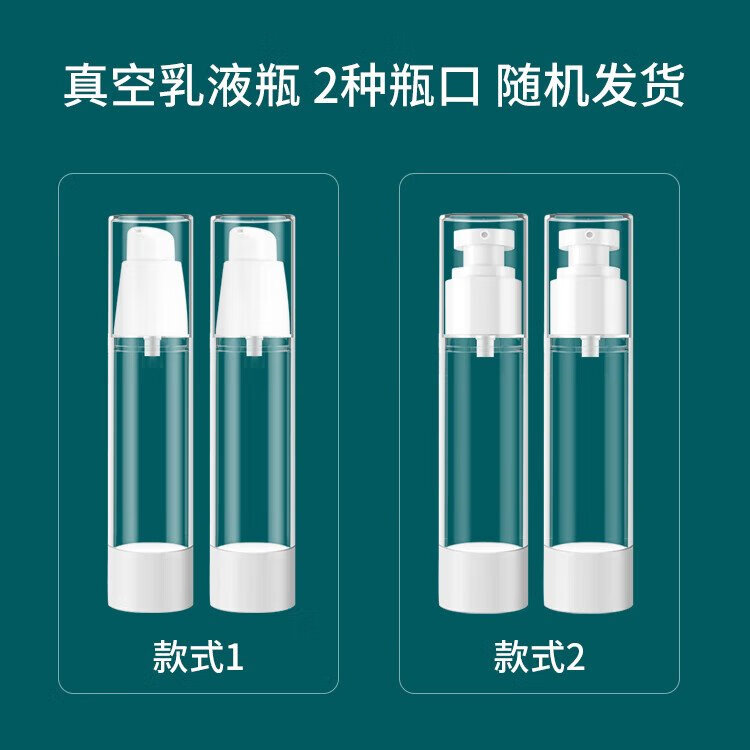 真空乳液瓶 2种瓶口 随机发货

款式1

款式2