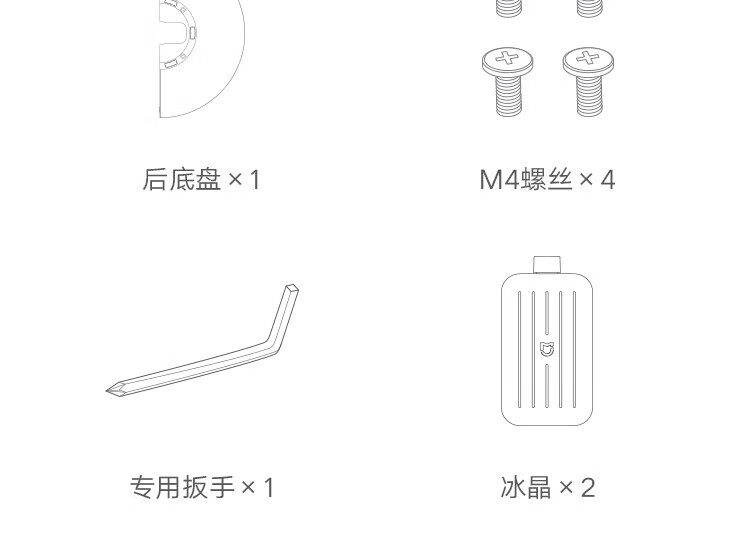 后底盘 × 1

M4螺丝 × 4

专用扳手 × 1

冰晶 × 2