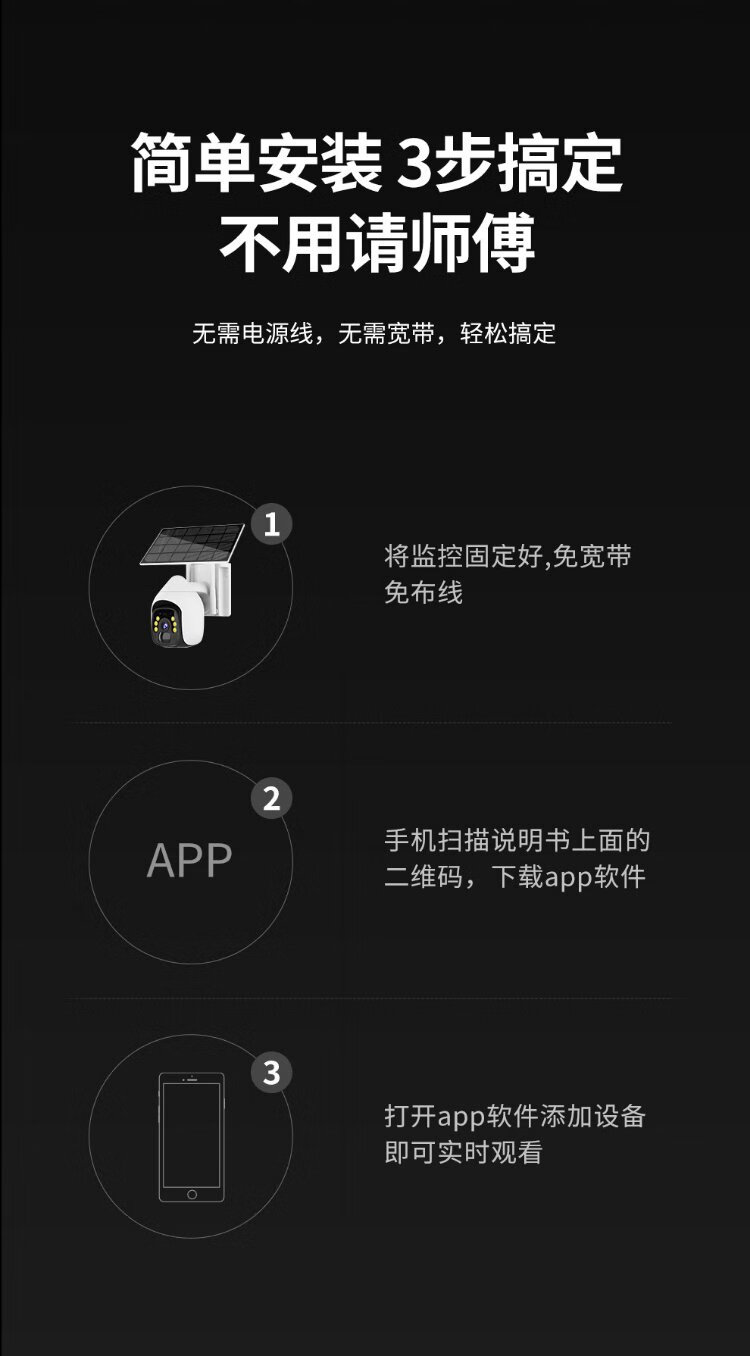 简单安装 3步搞定
不用请师傅

无需电源线，无需宽带，轻松搞定

1

将监控固定好,免宽带免布线

2

APP

手机扫描说明书上面的二维码，下载app软件

3

打开app软件添加设备即可实时观看