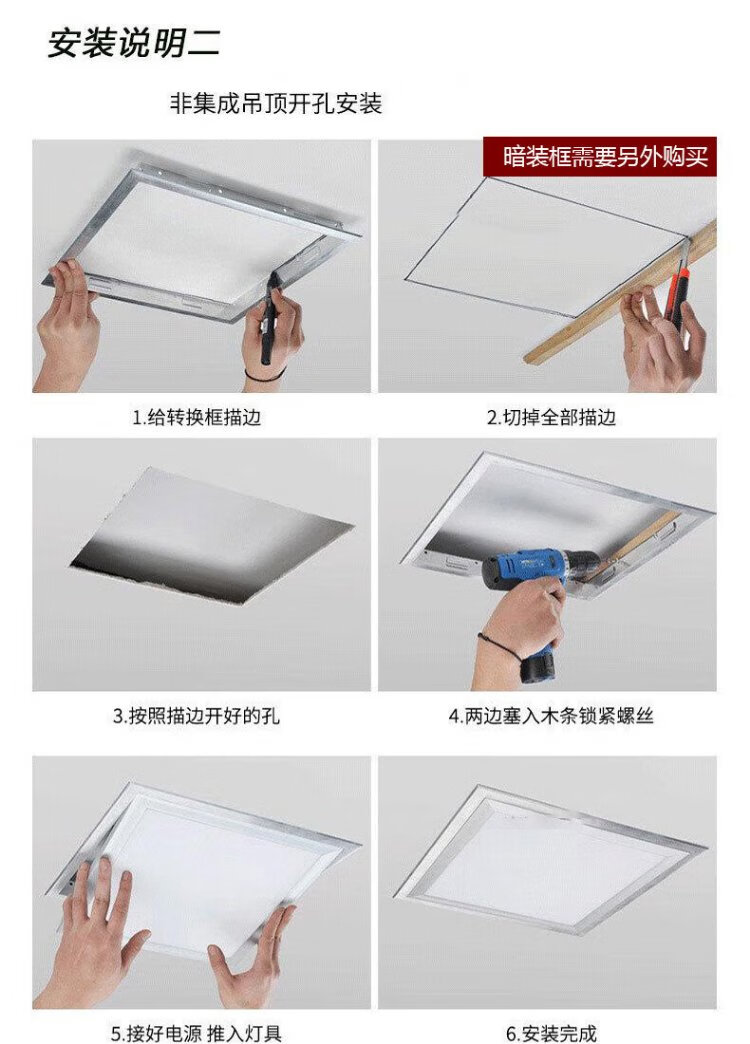 安装说明二

非集成吊顶开孔安装

暗装框需要另外购买

1.给转换框描边

2.切掉全部描边

3.按照描边开好的孔

4.两边塞入木条锁紧螺丝

5.接好电源 推入灯具

6.安装完成