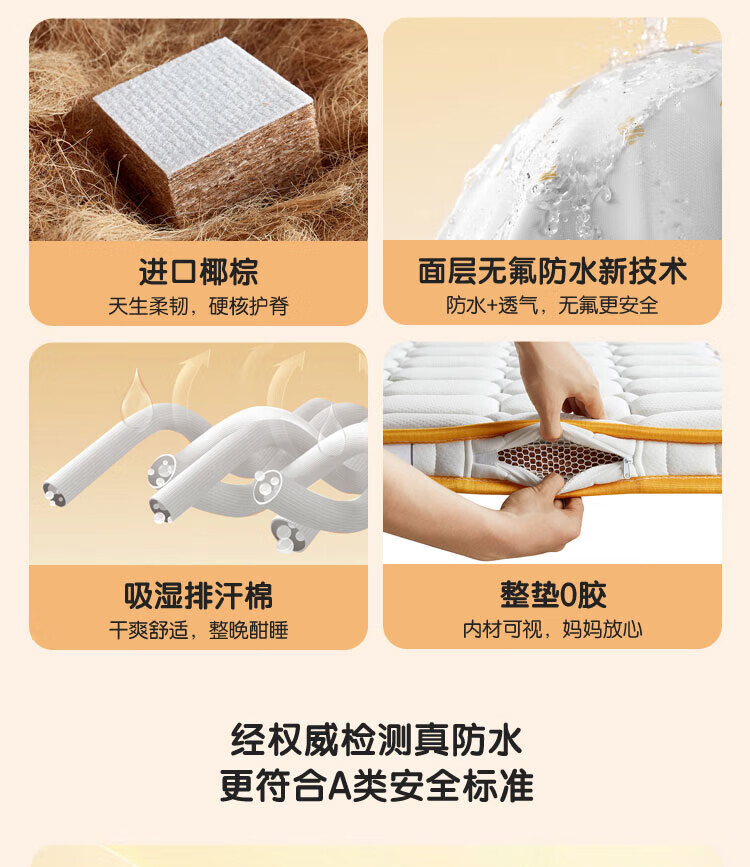 进口椰棕
天生柔韧，硬核护脊

面层无氟防水新技术
防水+透气，无氟更安全

吸湿排汗棉
干爽舒适，整晚酣睡

整垫0胶
内材可视，妈妈放心

经权威检测真防水
更符合A类安全标准