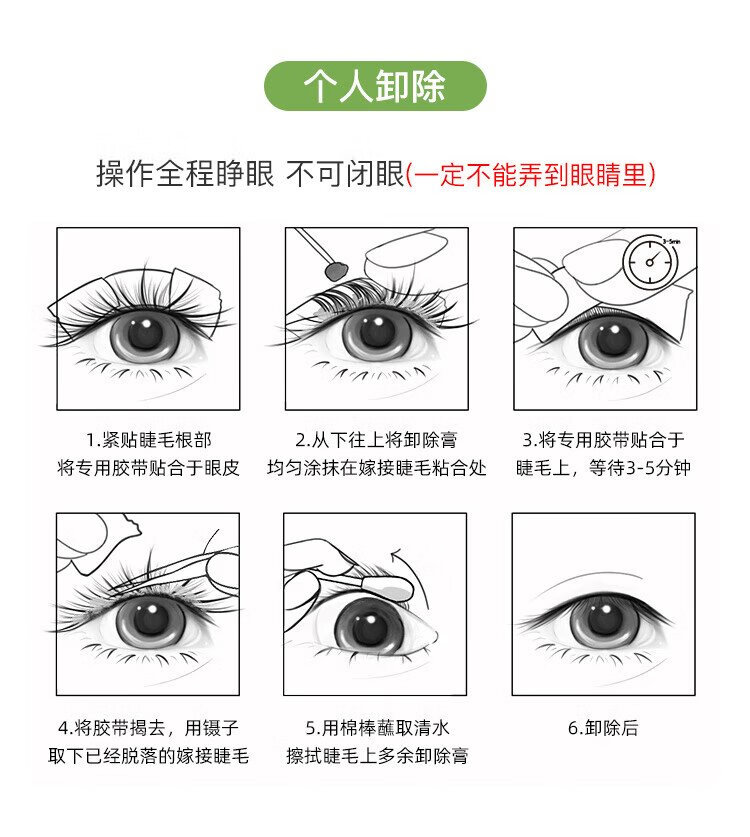 个人卸除

操作全程睁眼 不可闭眼(一定不能弄到眼睛里)

3-5min

1.紧贴睫毛根部
将专用胶带贴合于眼皮

2.从下往上将卸除膏
均匀涂抹在嫁接睫毛粘合处

3.将专用胶带贴合于
睫毛上，等待3-5分钟

4.将胶带揭去，用镊子
取下已经脱落的嫁接睫毛

5.用棉棒蘸取清水
擦拭睫毛上多余卸除膏

6.卸除后