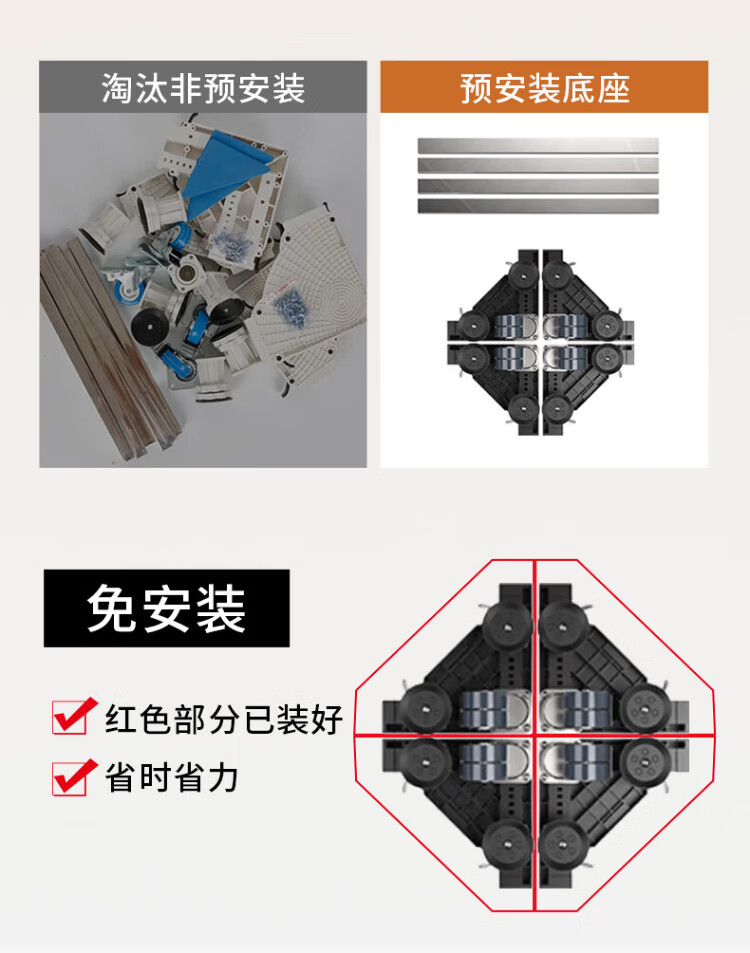 淘汰非预安装

预安装底座

免安装

红色部分已装好

省时省力