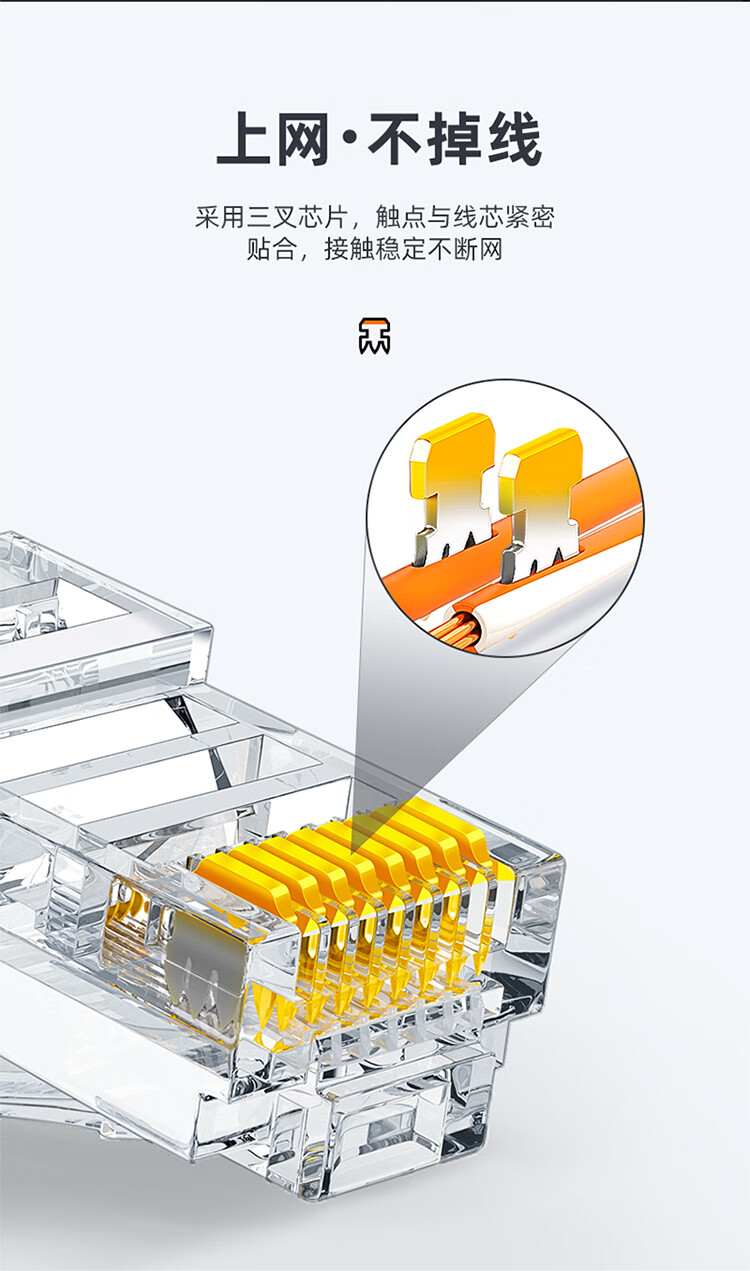 上网·不掉线

采用三叉芯片，触点与线芯紧密贴合，接触稳定不断网