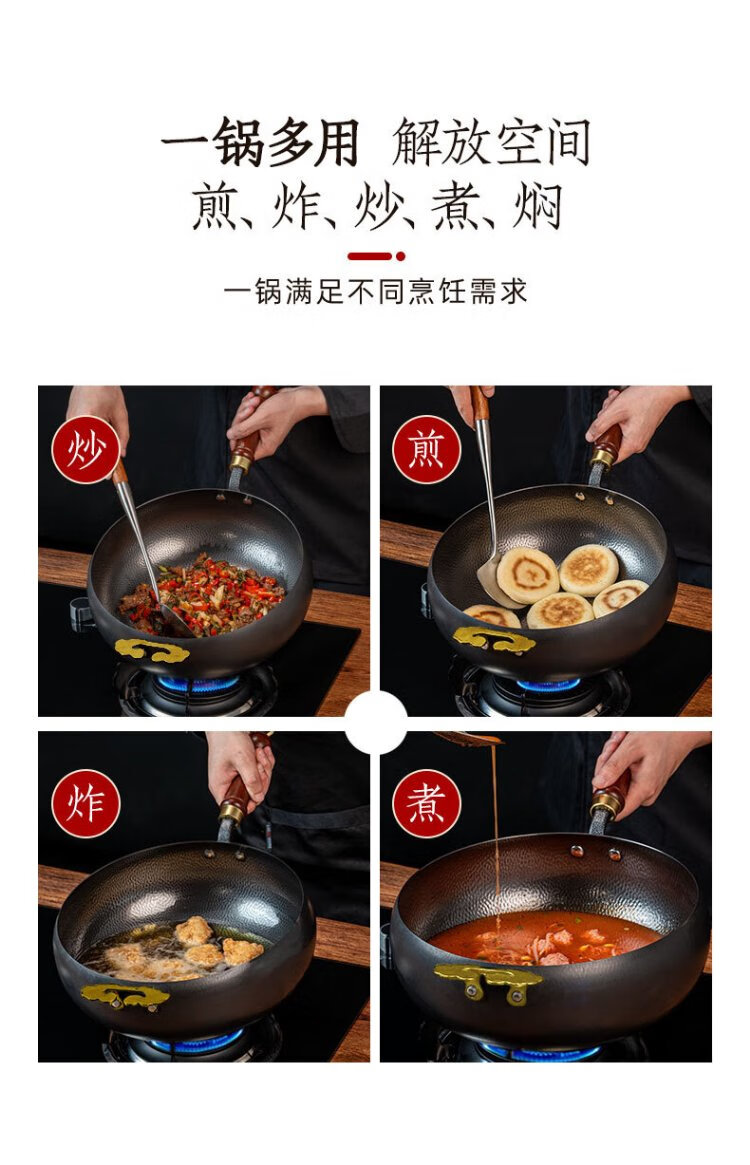 一锅多用 解放空间
煎、炸、炒、煮、焖

一锅满足不同烹饪需求

炒

煎

炸

煮