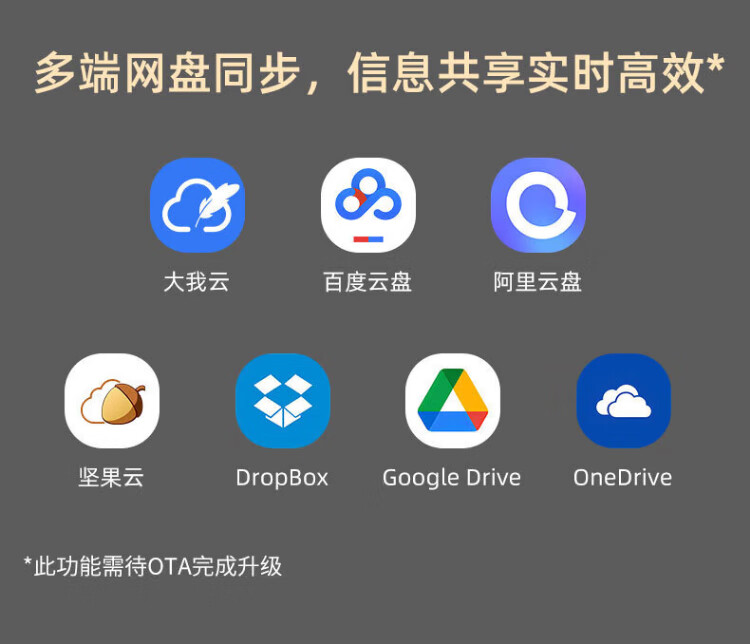 多端网盘同步，信息共享实时高效*

大我云

百度云盘

阿里云盘

坚果云

DropBox

Google Drive

OneDrive

*此功能需待OTA完成升级