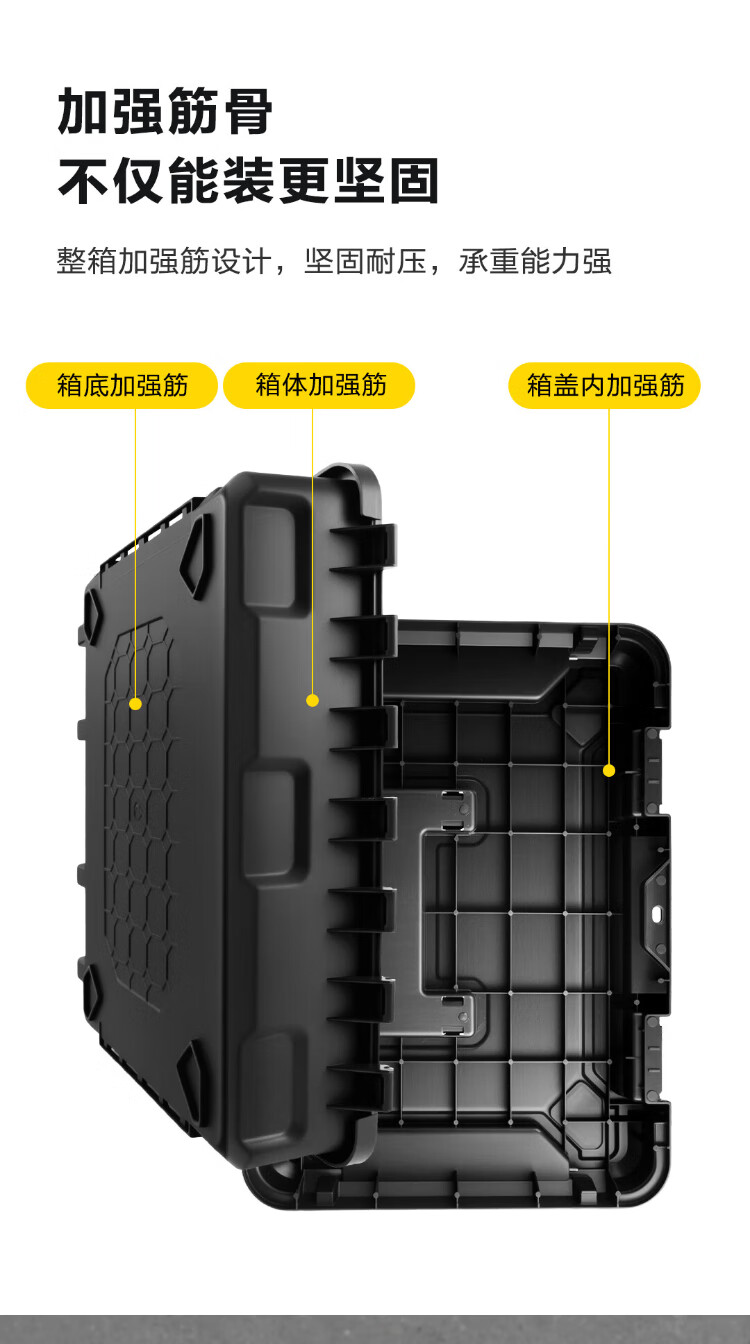 加强筋骨
不仅能装更坚固

整箱加强筋设计，坚固耐压，承重能力强

箱底加强筋

箱体加强筋

箱盖内加强筋