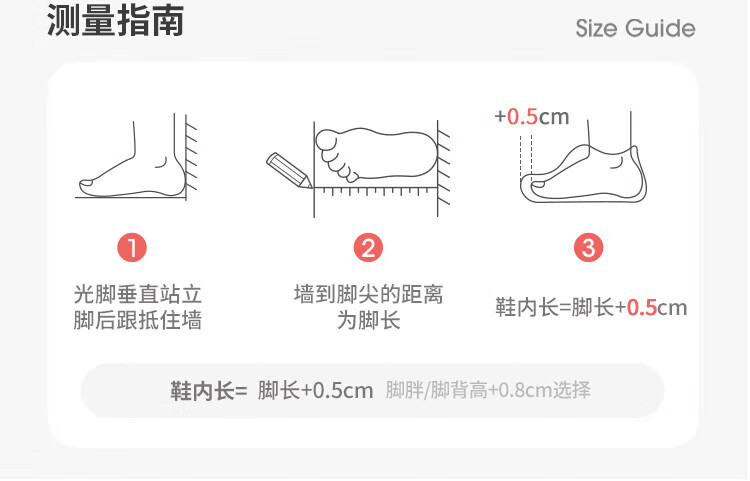 测量指南

Size Guide

+0.5cm

1

光脚垂直站立
脚后跟抵住墙

2

墙到脚尖的距离
为脚长

3

鞋内长=脚长+0.5cm

鞋内长= 脚长+0.5cm 脚胖/脚背高+0.8cm选择