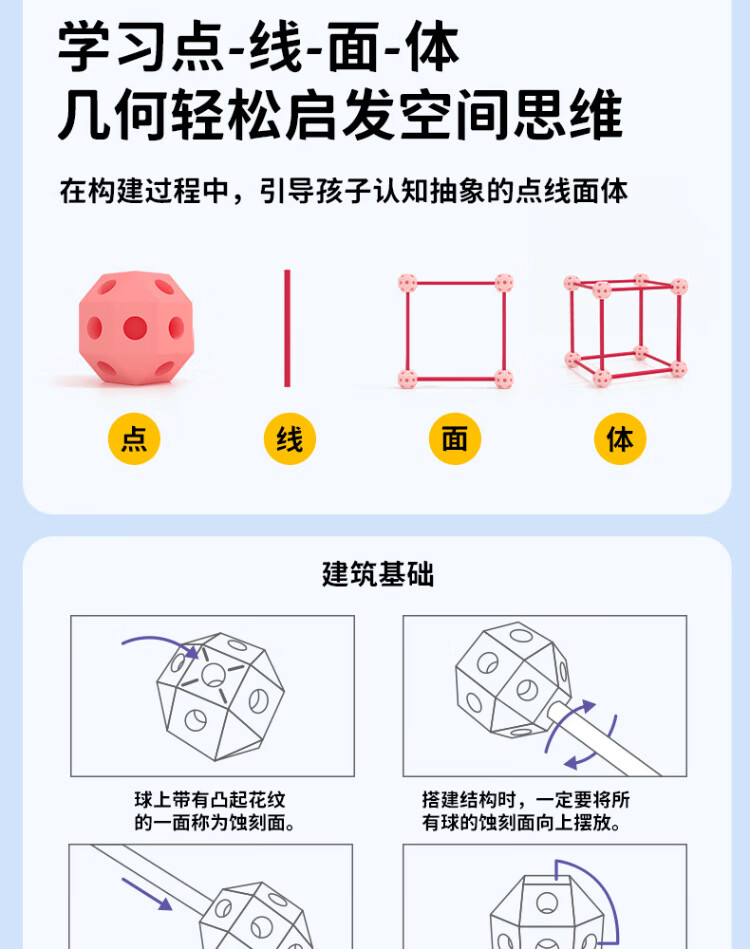 学习点-线-面-体
几何轻松启发空间思维

在构建过程中，引导孩子认知抽象的点线面体

点

线

面

体

建筑基础

球上带有凸起花纹的一面称为蚀刻面。

搭建结构时，一定要将所有球的蚀刻面向上摆放。