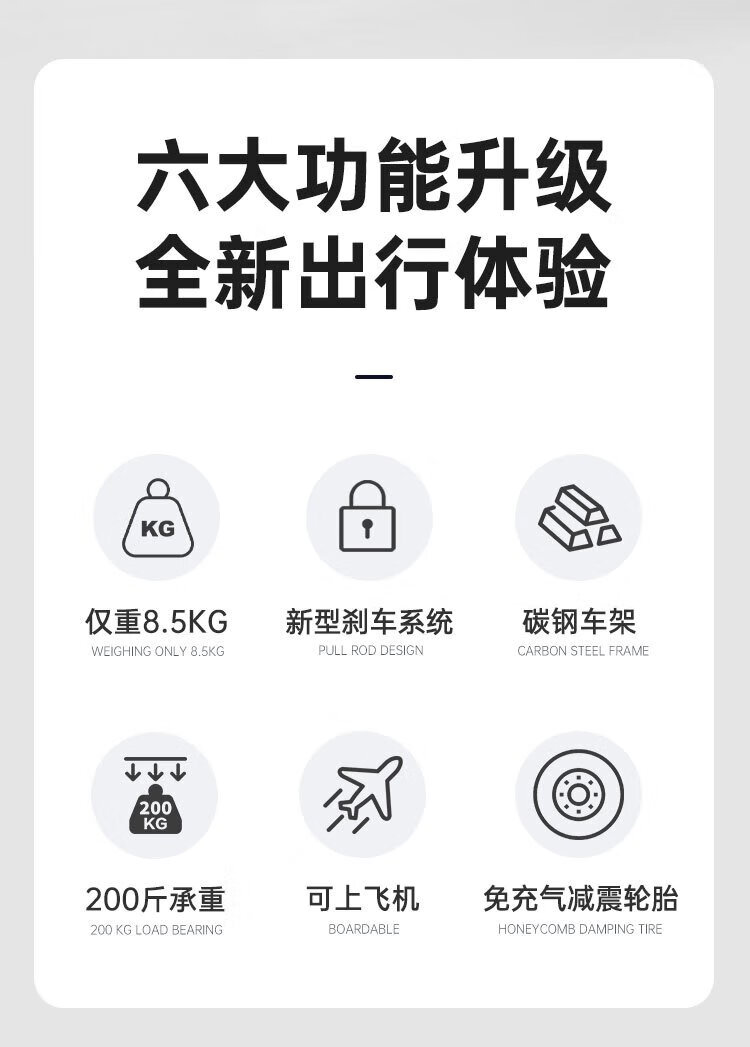 六大功能升级
全新出行体验

KG

仅重8.5KG
WEIGHING ONLY 8.5KG

新型刹车系统
PULL ROD DESIGN

碳钢车架
CARBON STEEL FRAME

200
KG

200斤承重
200 KG LOAD BEARING

可上飞机
BOARDABLE

免充气减震轮胎
HONEYCOMB DAMPING TIRE