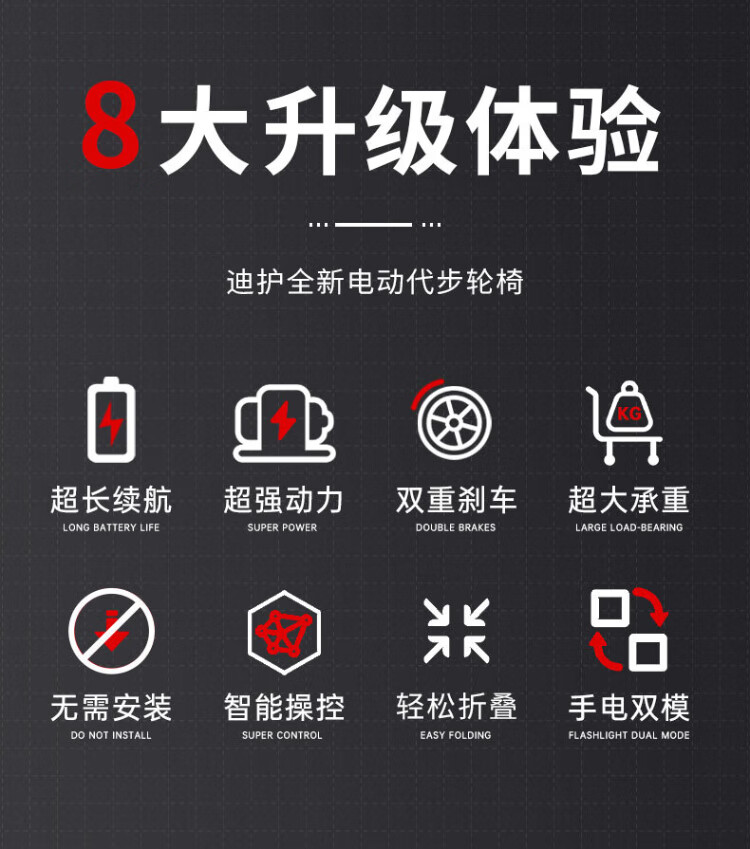 8大升级体验

迪护全新电动代步轮椅

超长续航
LONG BATTERY LIFE

超强动力
SUPER POWER

双重刹车
DOUBLE BRAKES

KG

超大承重
LARGE LOAD-BEARING

无需安装
DO NOT INSTALL

智能操控
SUPER CONTROL

轻松折叠
EASY FOLDING

手电双模
FLASHLIGHT DUAL MODE