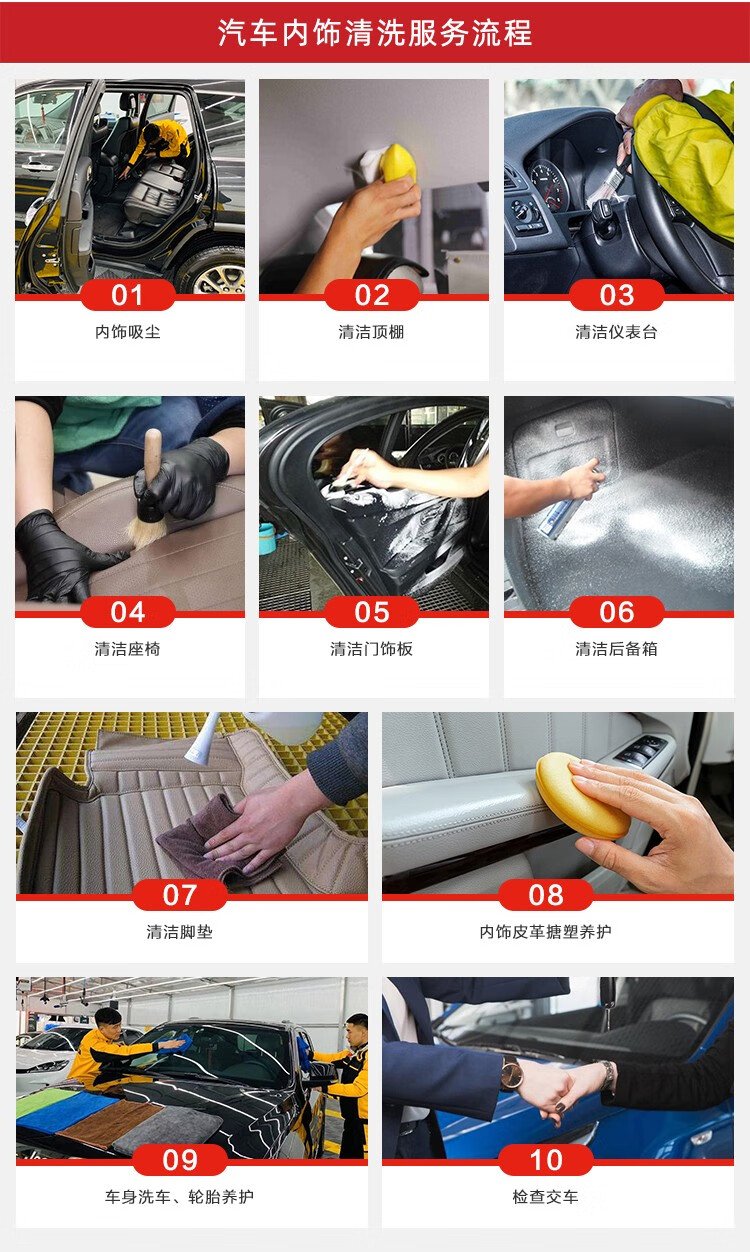 汽车内饰清洗服务流程

01
内饰吸尘

02
清洁顶棚

03
清洁仪表台

04
清洁座椅

05
清洁门饰板

06
清洁后备箱

07
清洁脚垫

08
内饰皮革搪塑养护

09
车身洗车、轮胎养护

10
检查交车