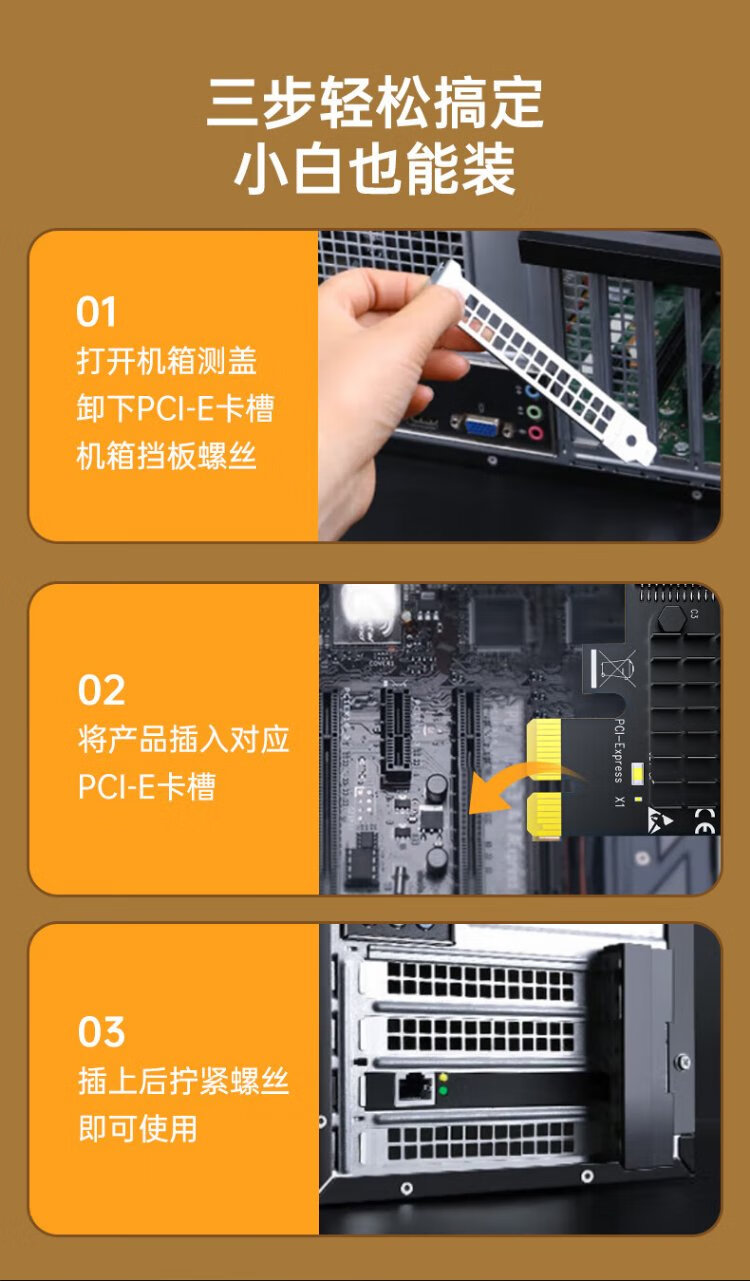 三步轻松搞定
小白也能装

01
打开机箱测盖
卸下PCI-E卡槽
机箱挡板螺丝

02
将产品插入对应
PCI-E卡槽

PCI-Express X1

03
插上后拧紧螺丝
即可使用