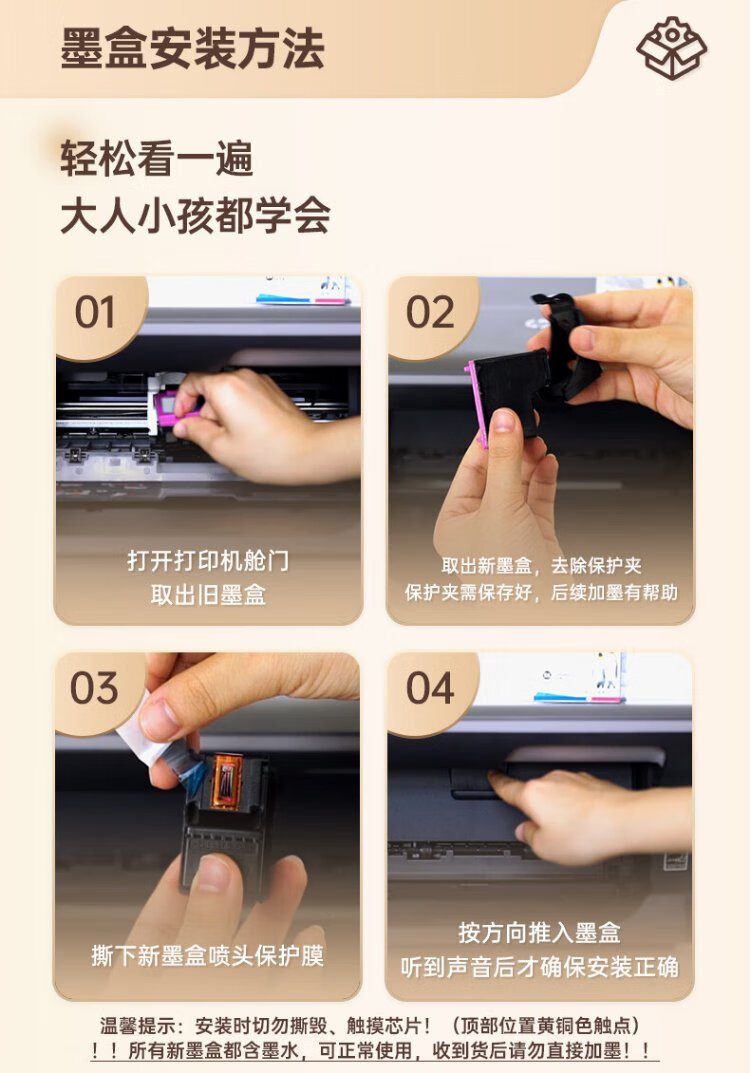 墨盒安装方法

轻松看一遍
大人小孩都学会

01
打开打印机舱门
取出旧墨盒

02
取出新墨盒，去除保护夹
保护夹需保存好，后续加墨有帮助

03
撕下新墨盒喷头保护膜

04
按方向推入墨盒
听到声音后才确保安装正确

温馨提示：安装时切勿撕毁、触摸芯片！（顶部位置黄铜色触点）
！！所有新墨盒都含墨水，可正常使用，收到货后请勿直接加墨！！