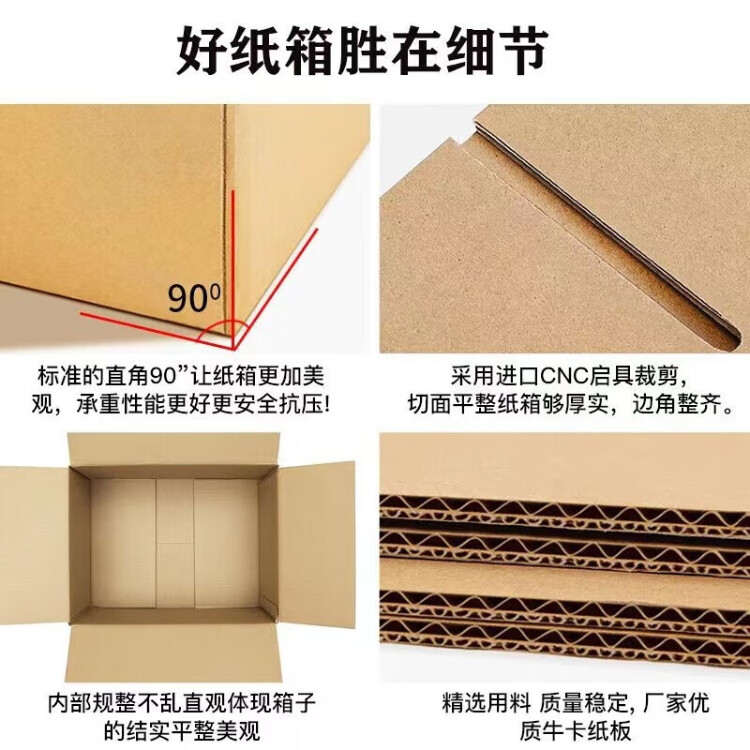 好纸箱胜在细节

$90^0$

标准的直角90”让纸箱更加美观，承重性能更好更安全抗压!

采用进口CNC启具裁剪，切面平整纸箱够厚实，边角整齐。

内部规整不乱直观体现箱子的结实平整美观

精选用料 质量稳定，厂家优质牛卡纸板